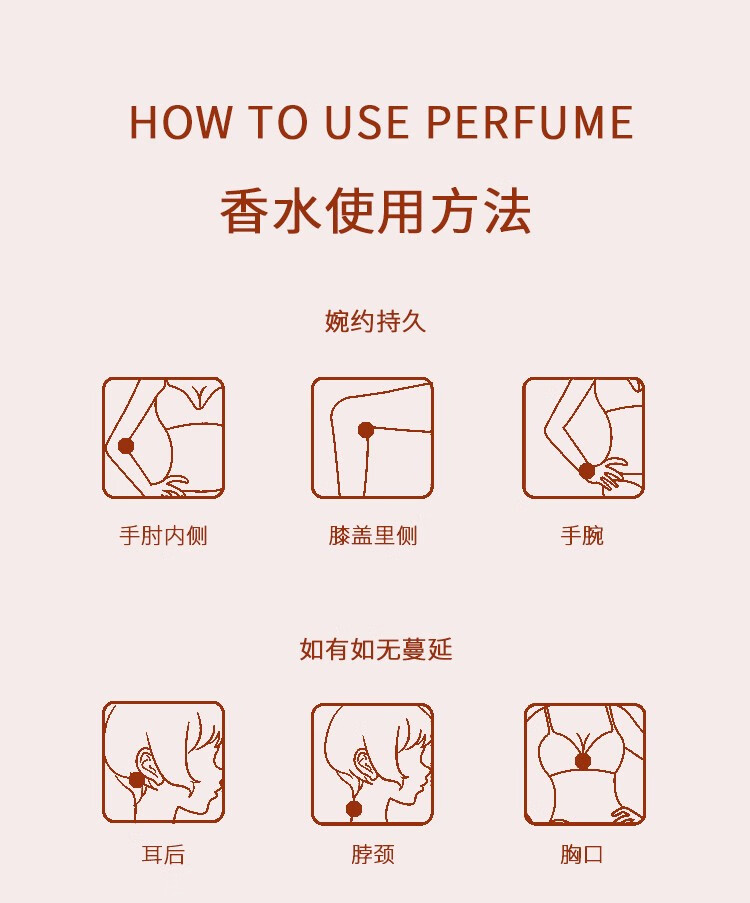 HOW TO USE PERFUME
香水使用方法

婉约持久

手肘内侧

膝盖里侧

手腕

如有如无蔓延

耳后

脖颈

胸口