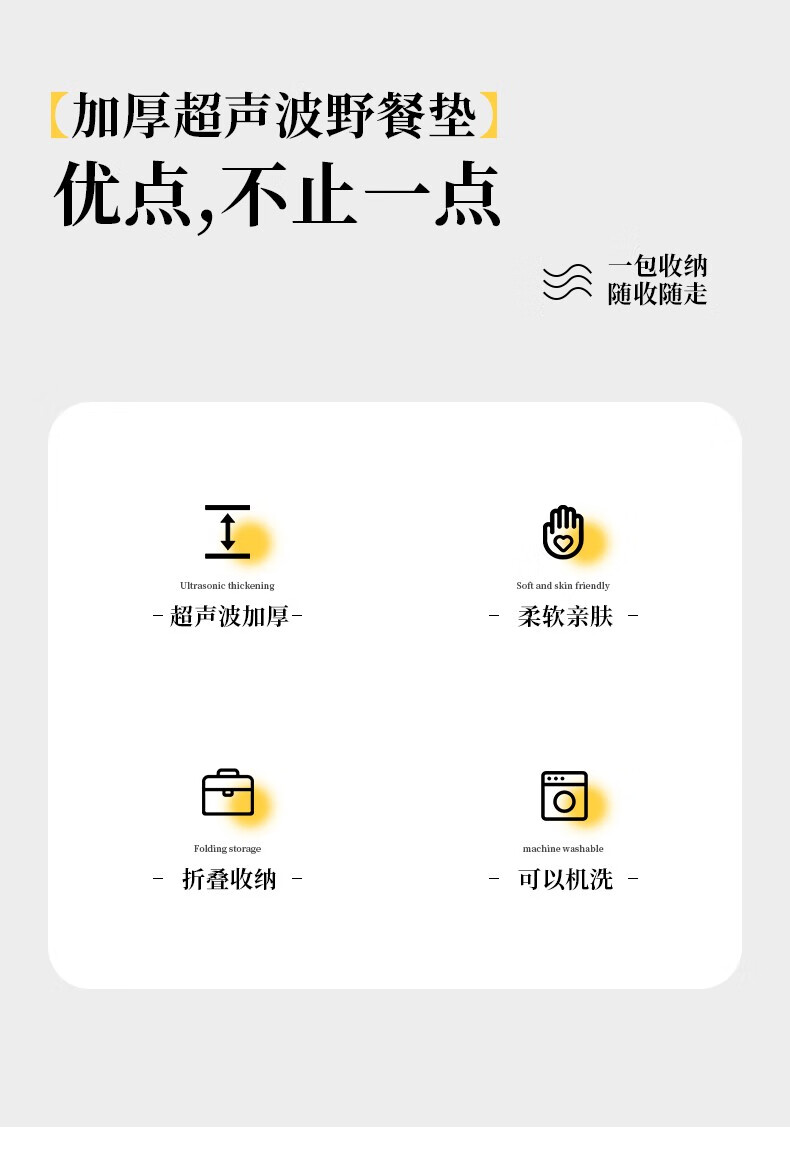 【加厚超声波野餐垫】
优点,不止一点

一包收纳
随收随走

Ultrasonic thickening
- 超声波加厚-

Soft and skin friendly
- 柔软亲肤 -

Folding storage
- 折叠收纳 -

machine washable
- 可以机洗 -