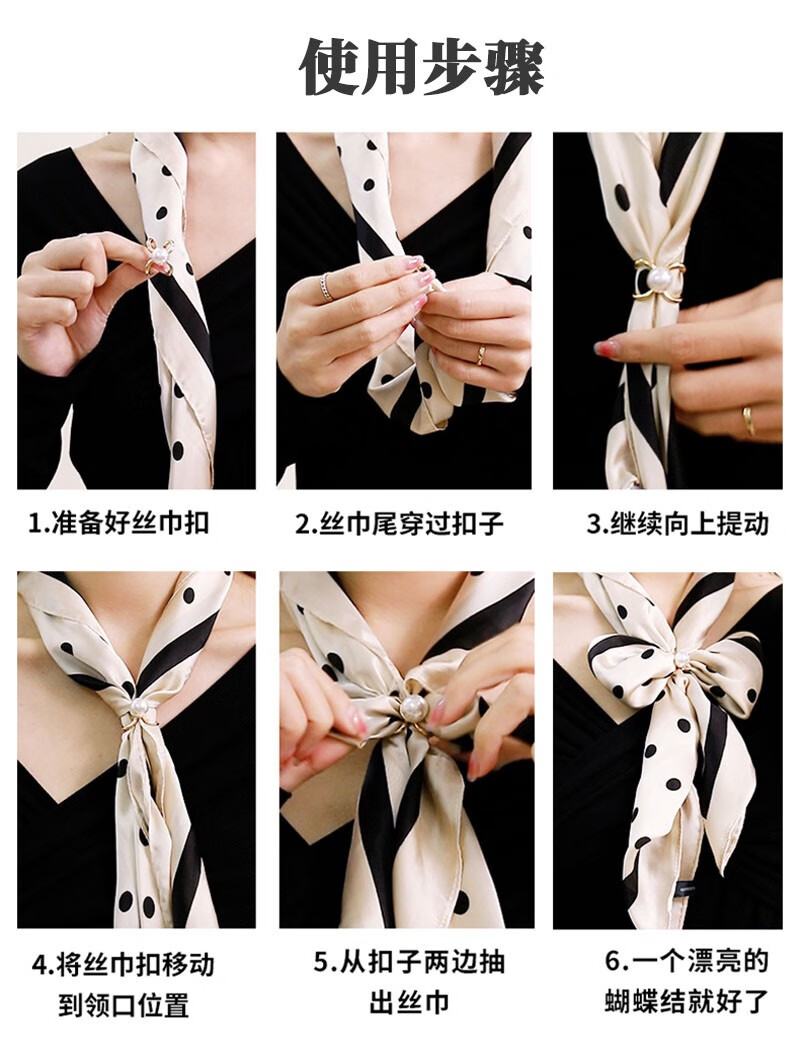 使用步骤

1.准备好丝巾扣

2.丝巾尾穿过扣子

3.继续向上提动

4.将丝巾扣移动到领口位置

5.从扣子两边抽出丝巾

6.一个漂亮的蝴蝶结就好了