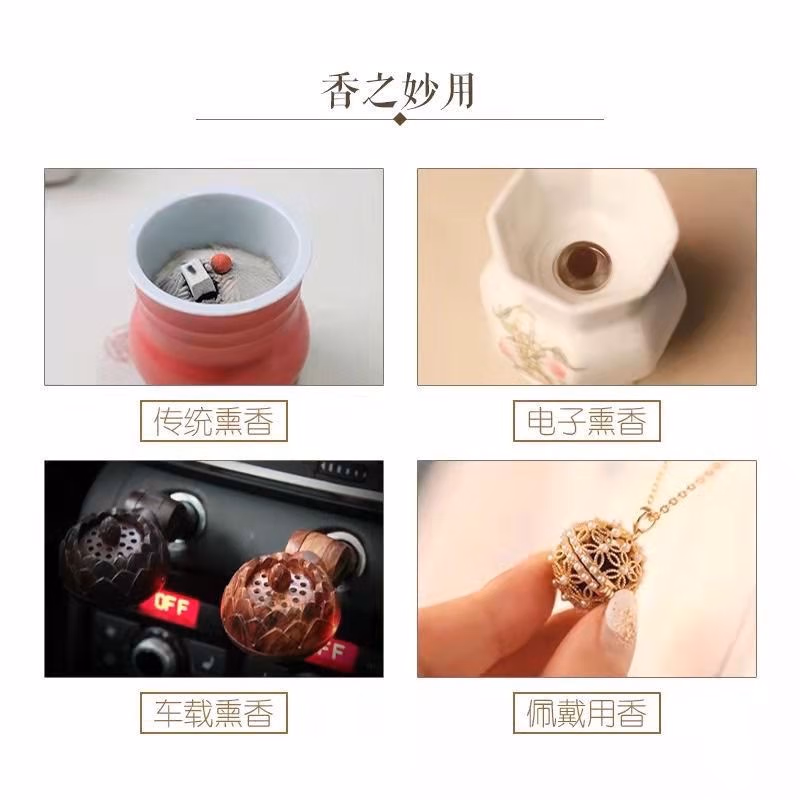 香之妙用

传统熏香

电子熏香

OFF

OFF

车载熏香

佩戴用香