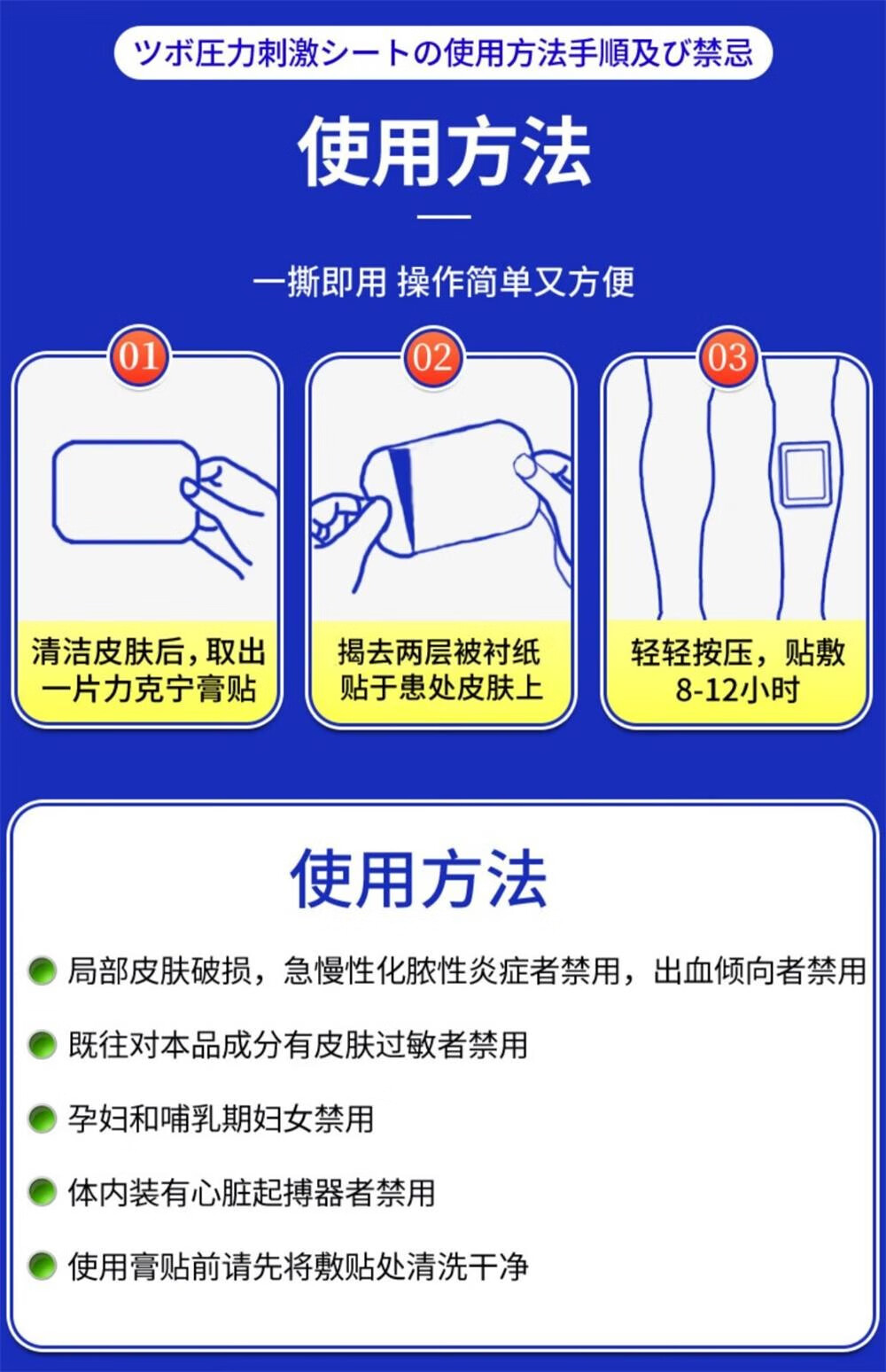 ツボ圧力刺激シートの使用方法手順及び禁忌

使用方法

一撕即用 操作简单又方便

01

清洁皮肤后，取出一片力克宁膏贴

02

揭去两层被衬纸贴于患处皮肤上

03

轻轻按压，贴敷8-12小时

使用方法

局部皮肤破损，急慢性化脓性炎症者禁用，出血倾向者禁用

既往对本品成分有皮肤过敏者禁用

孕妇和哺乳期妇女禁用

体内装有心脏起搏器者禁用

使用膏贴前请先将敷贴处清洗干净