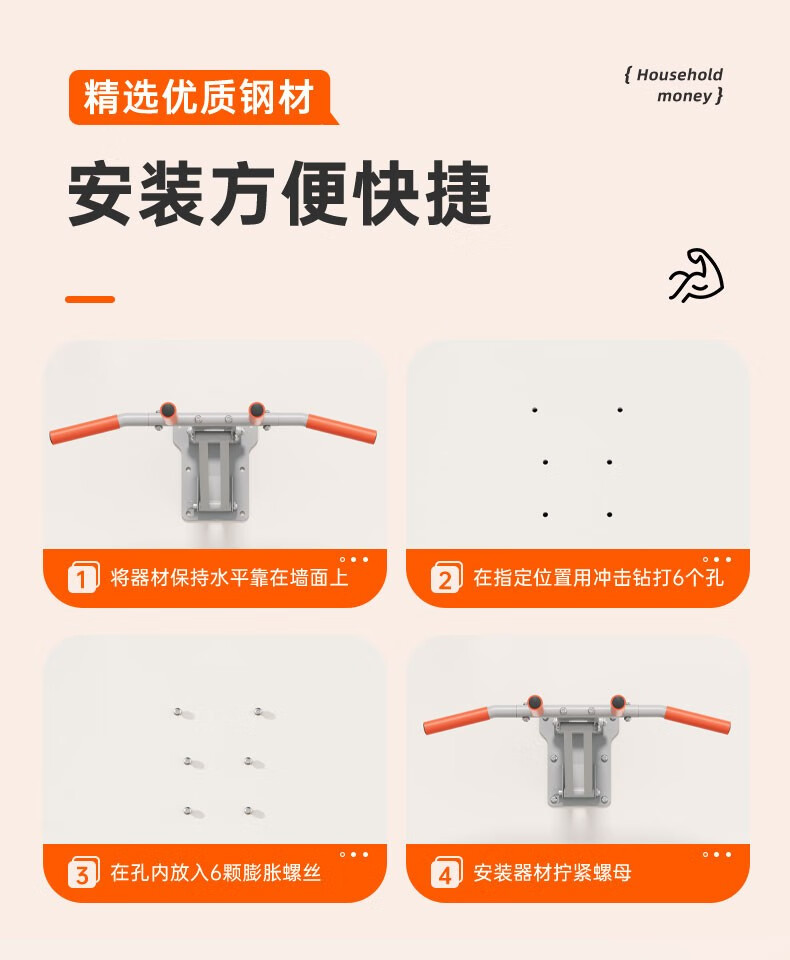 精选优质钢材

{ Household money }

安装方便快捷

1 将器材保持水平靠在墙面上

2 在指定位置用冲击钻打6个孔

3 在孔内放入6颗膨胀螺丝

4 安装器材拧紧螺母