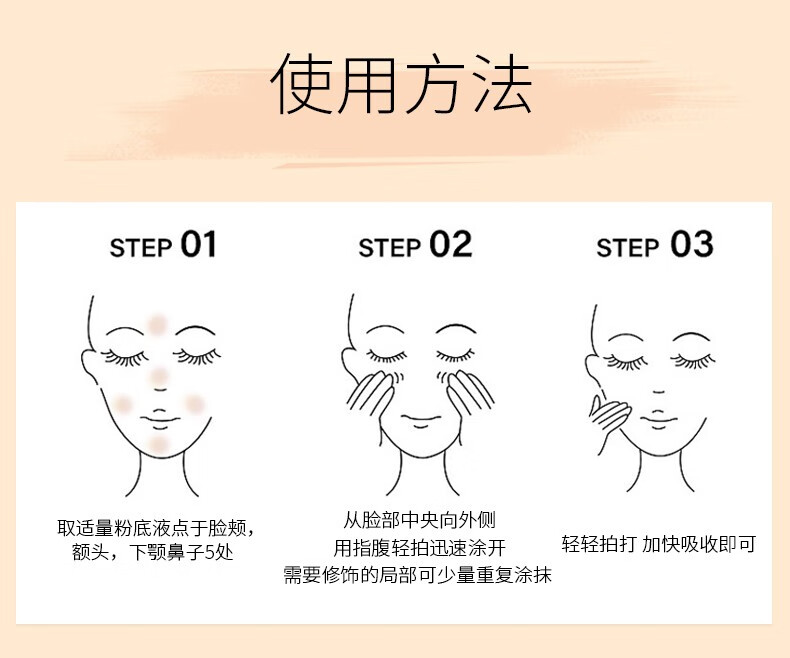 使用方法

STEP 01

取适量粉底液点于脸颊，额头，下颚鼻子5处

STEP 02

从脸部中央向外侧
用指腹轻拍迅速涂开
需要修饰的局部可少量重复涂抹

STEP 03

轻轻拍打 加快吸收即可