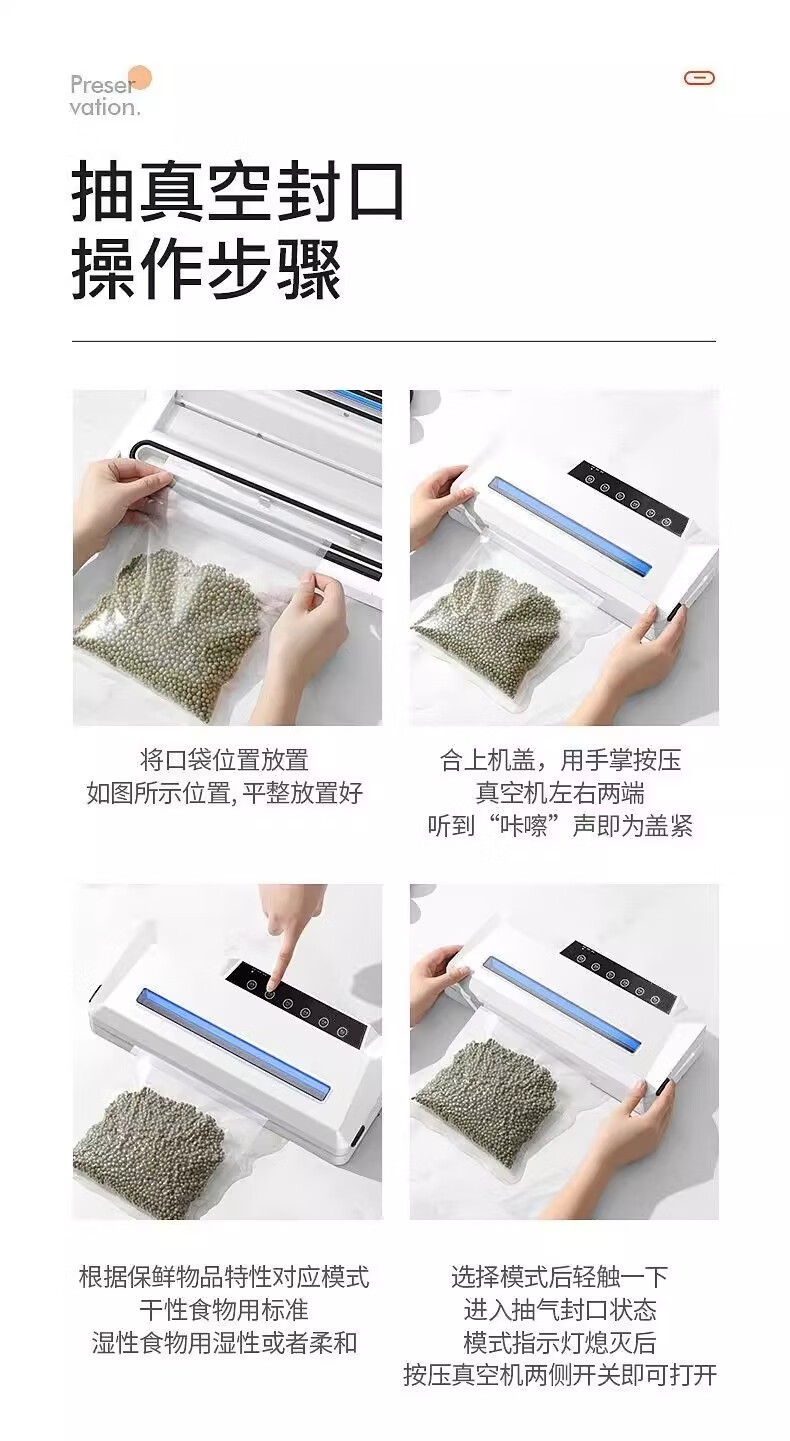 Preser
vation.

抽真空封口
操作步骤

将口袋位置放置
如图所示位置,平整放置好

合上机盖，用手掌按压
真空机左右两端
听到“咔嚓”声即为盖紧

根据保鲜物品特性对应模式
干性食物用标准
湿性食物用湿性或者柔和

选择模式后轻触一下
进入抽气封口状态
模式指示灯熄灭后
按压真空机两侧开关即可打开