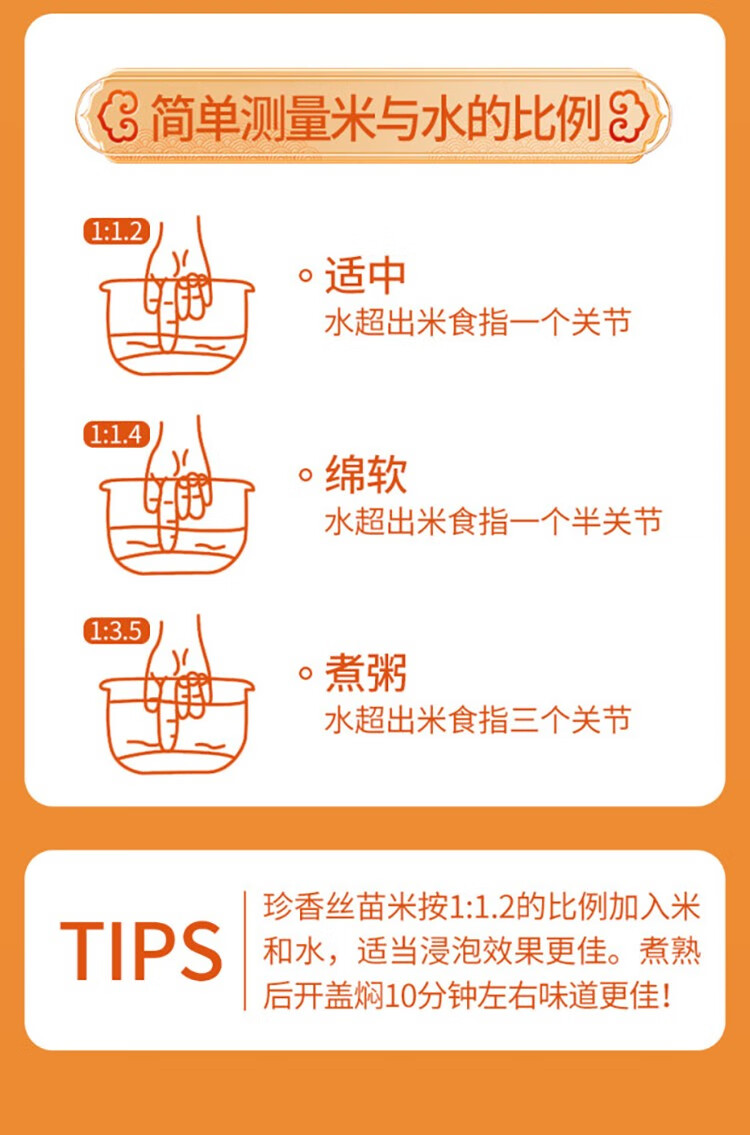 简单测量米与水的比例

1:1.2

适中
水超出米食指一个关节

1:1.4

绵软
水超出米食指一个半关节

1:3.5

煮粥
水超出米食指三个关节

TIPS

珍香丝苗米按1:1.2的比例加入米和水，适当浸泡效果更佳。煮熟后开盖焖10分钟左右味道更佳！