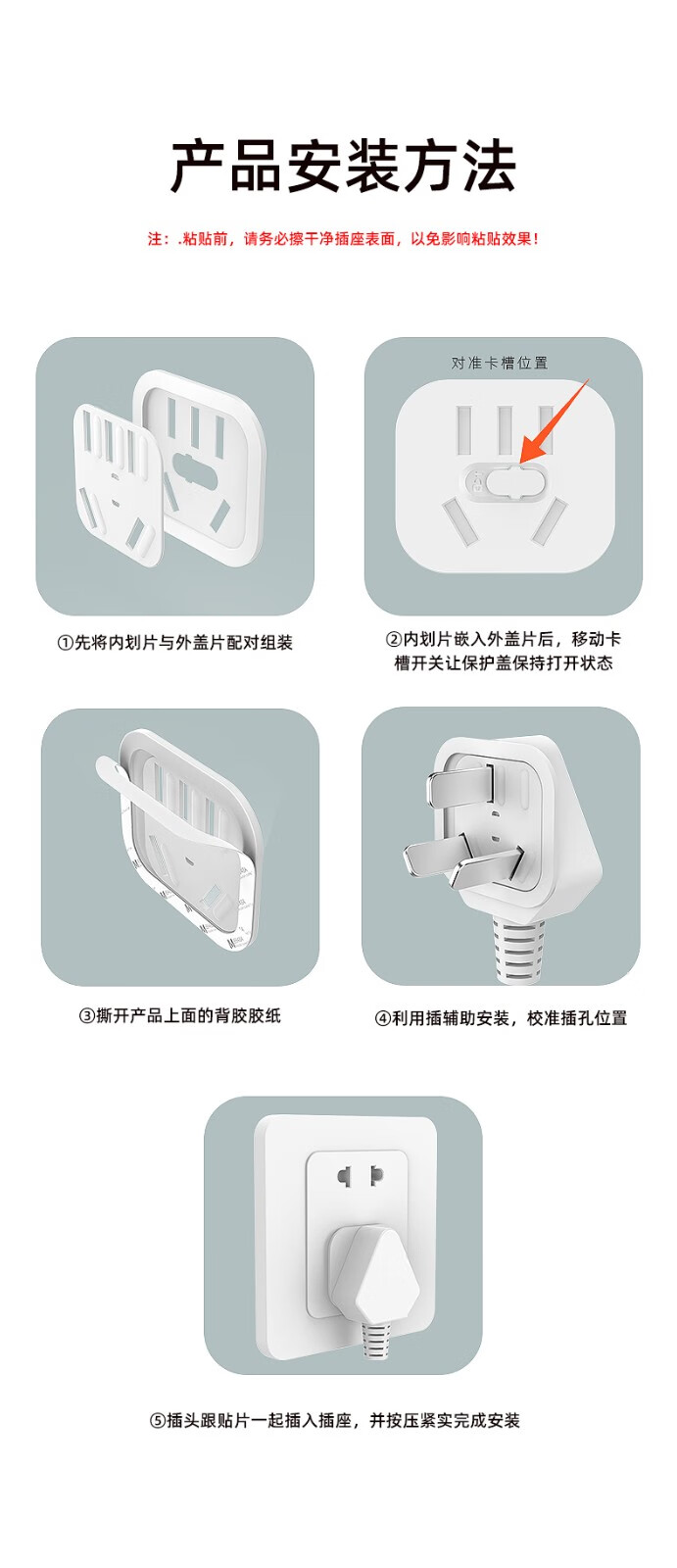 产品安装方法

注：.粘贴前，请务必擦干净插座表面，以免影响粘贴效果!

对准卡槽位置

①先将内划片与外盖片配对组装

②内划片嵌入外盖片后，移动卡槽开关让保护盖保持打开状态

③撕开产品上面的背胶胶纸

④利用插辅助安装，校准插孔位置

⑤插头跟贴片一起插入插座，并按压紧实完成安装