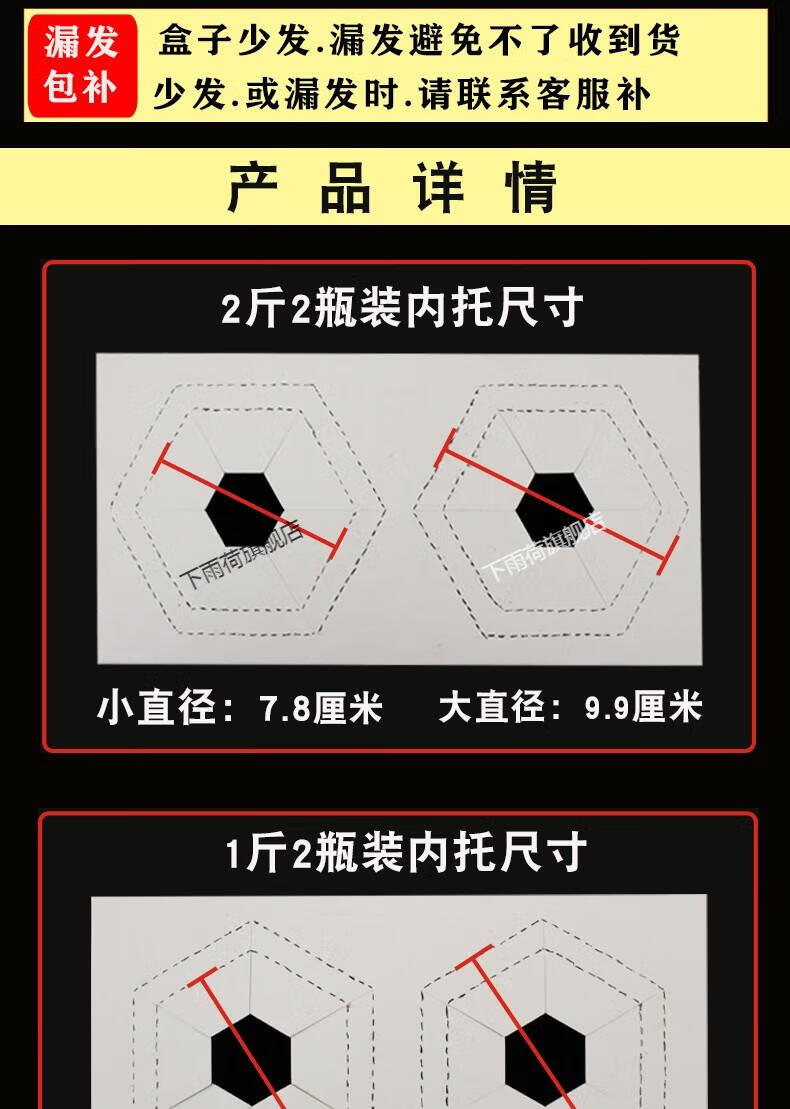 漏发包补

盒子少发.漏发避免不了收到货少发.或漏发时.请联系客服补

产品详情

2斤2瓶装内托尺寸

下雨荷旗舰店

下雨荷旗舰店

小直径：7.8厘米 大直径：9.9厘米

1斤2瓶装内托尺寸