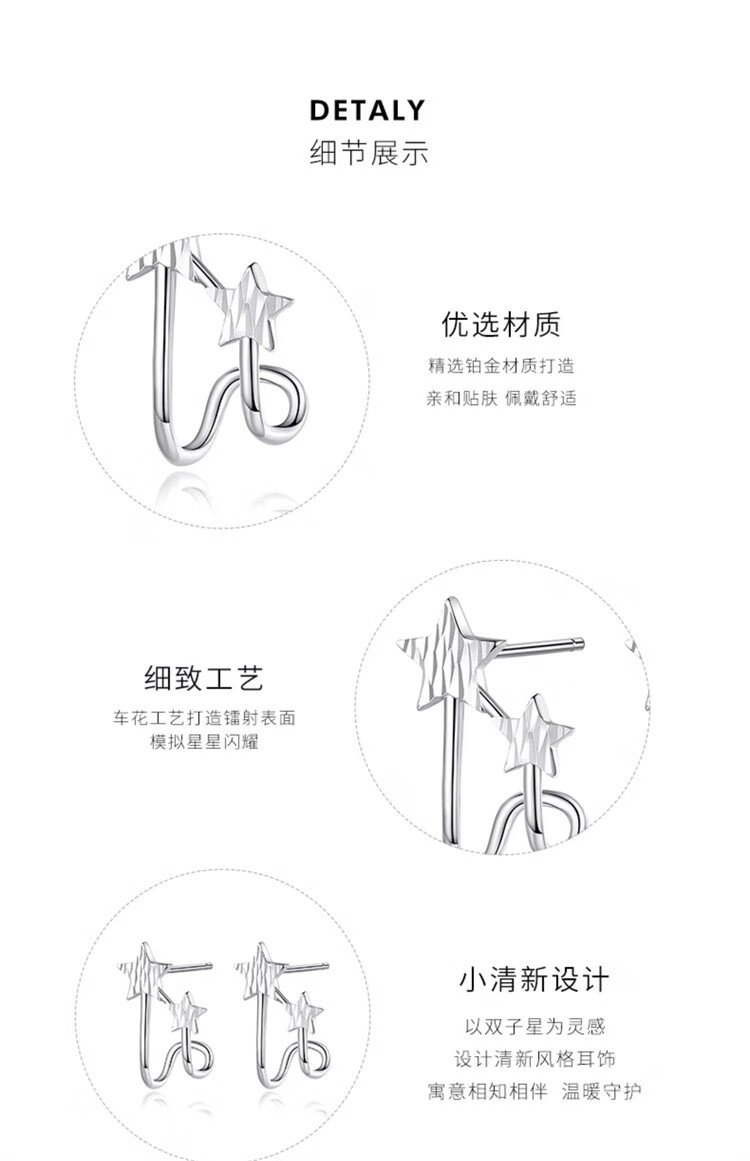 DETALY
细节展示

优选材质
精选铂金材质打造
亲和贴肤 佩戴舒适

细致工艺
车花工艺打造镭射表面
模拟星星闪耀

小清新设计
以双子星为灵感
设计清新风格耳饰
寓意相知相伴 温暖守护