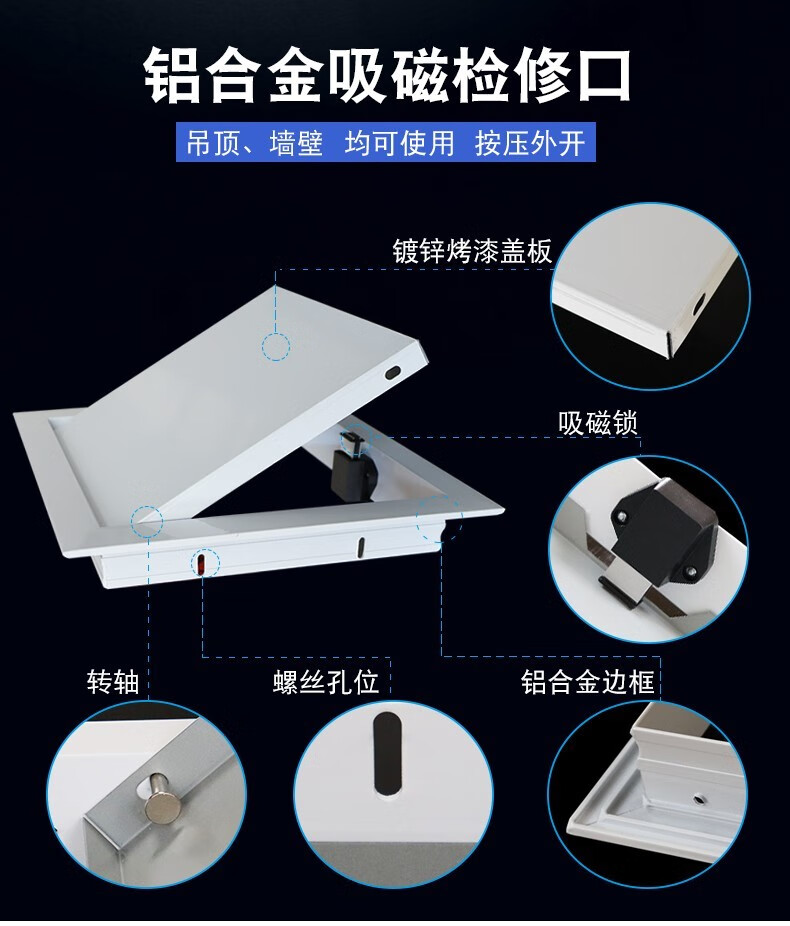 铝合金吸磁检修口

吊顶、墙壁 均可使用 按压外开

镀锌烤漆盖板

吸磁锁

转轴

螺丝孔位

铝合金边框