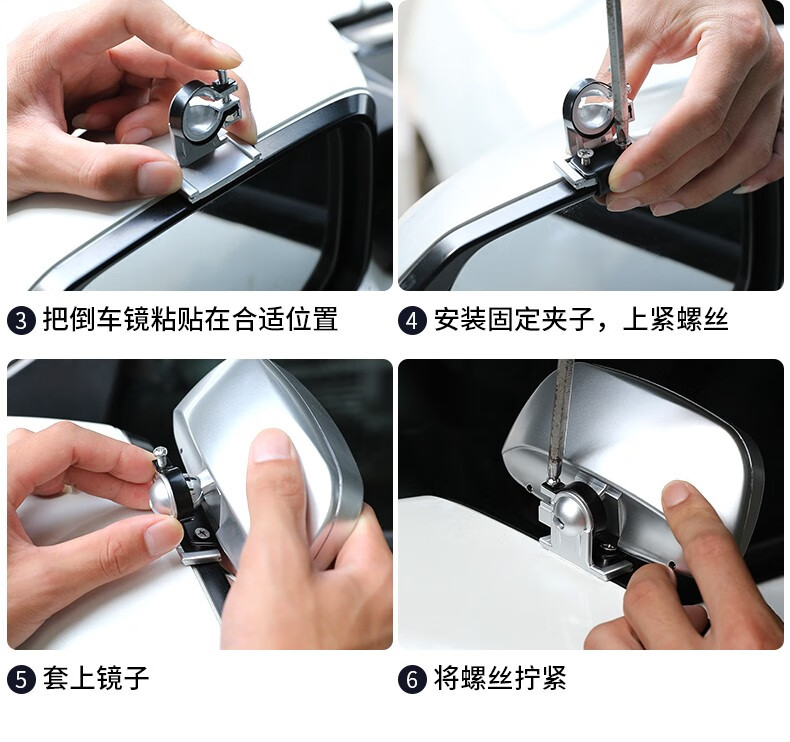 3 把倒车镜粘贴在合适位置

4 安装固定夹子，上紧螺丝

5 套上镜子

6 将螺丝拧紧