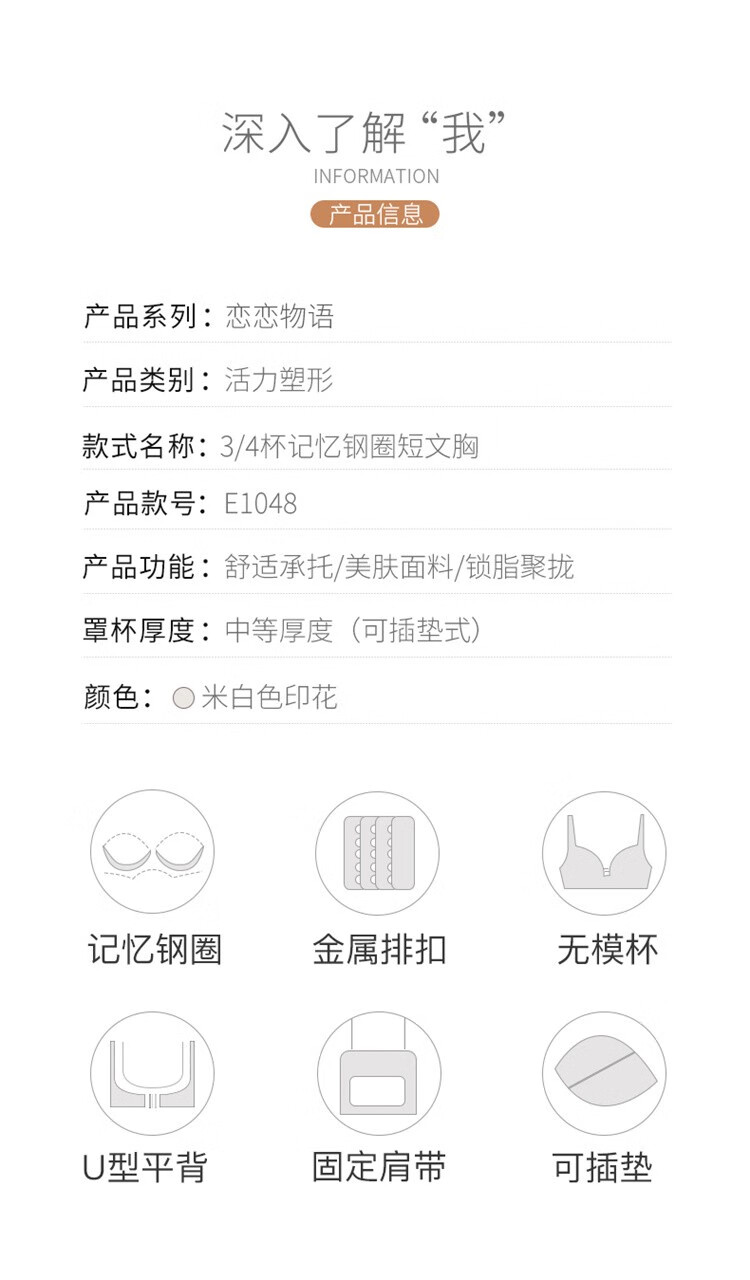 深入了解“我”
INFORMATION
产品信息

产品系列：恋恋物语

产品类别：活力塑形

款式名称：3/4杯记忆钢圈短文胸

产品款号：E1048

产品功能：舒适承托/美肤面料/锁脂聚拢

罩杯厚度：中等厚度（可插垫式）

颜色：米白色印花

记忆钢圈

金属排扣

无模杯

U型平背

固定肩带

可插垫