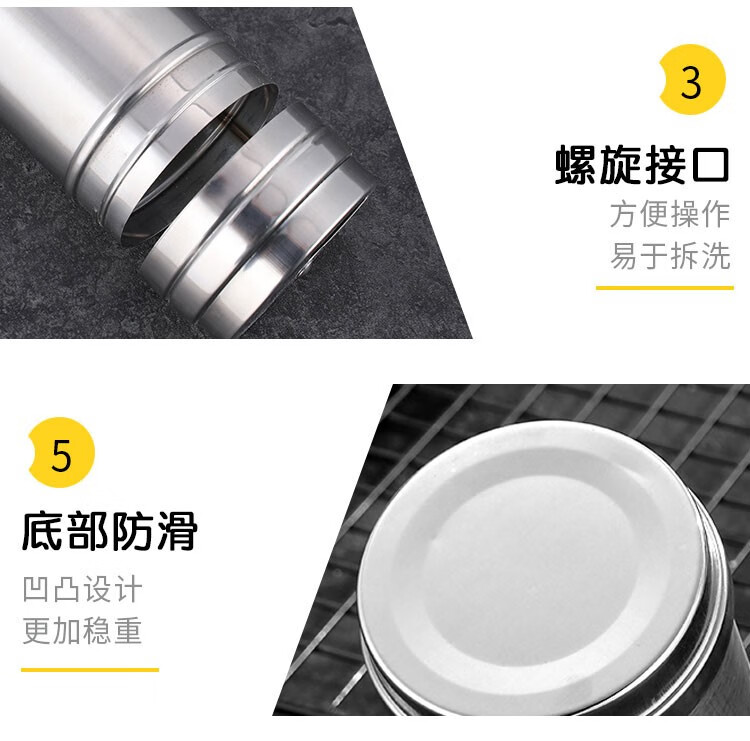 3

螺旋接口

方便操作
易于拆洗

5

底部防滑

凹凸设计
更加稳重