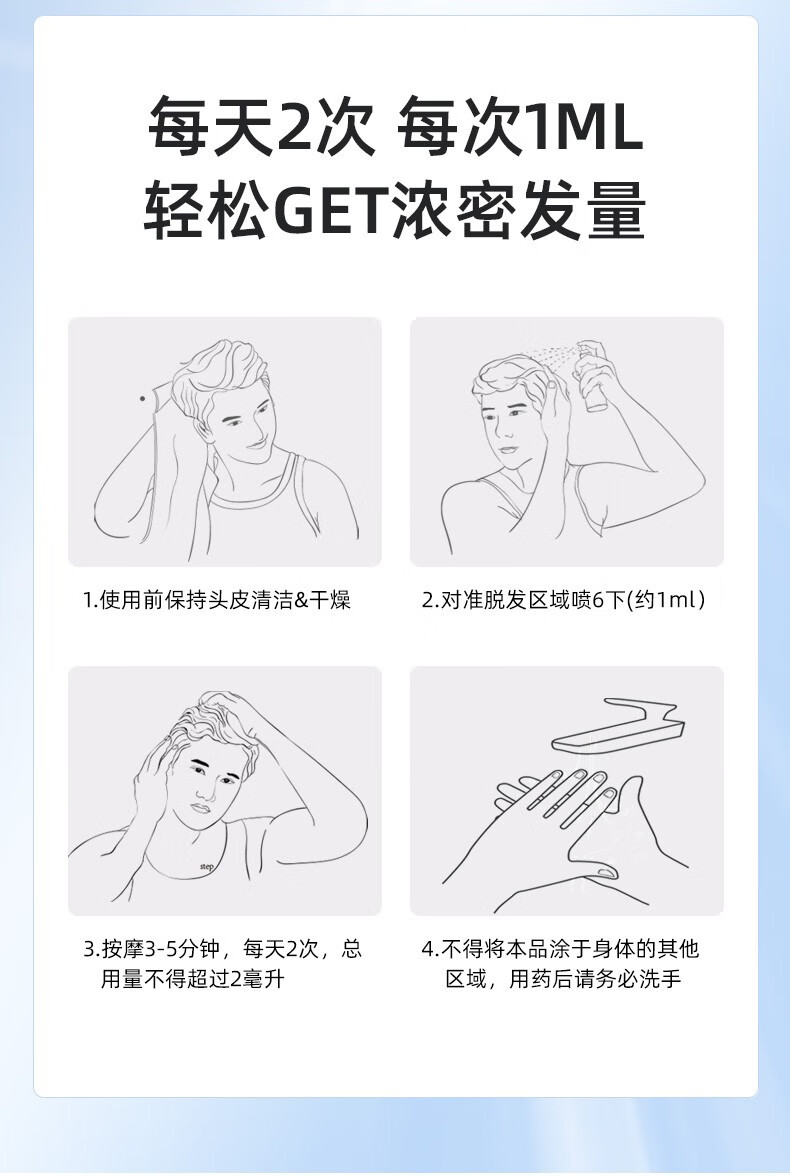 每天2次 每次1ML
轻松GET浓密发量

1.使用前保持头皮清洁&干燥

2.对准脱发区域喷6下(约1ml)

step

3.按摩3-5分钟，每天2次，总用量不得超过2毫升

4.不得将本品涂于身体的其他区域，用药后请务必洗手