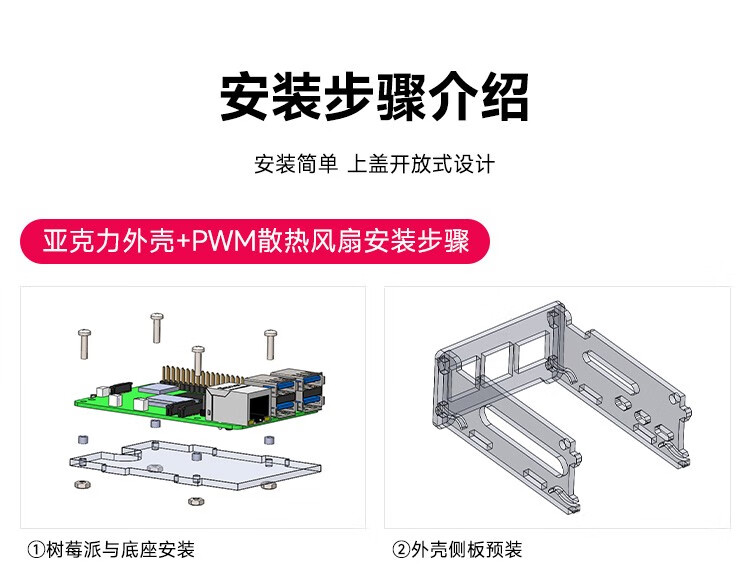 安装步骤介绍

安装简单 上盖开放式设计

亚克力外壳+PWM散热风扇安装步骤

①树莓派与底座安装

②外壳侧板预装