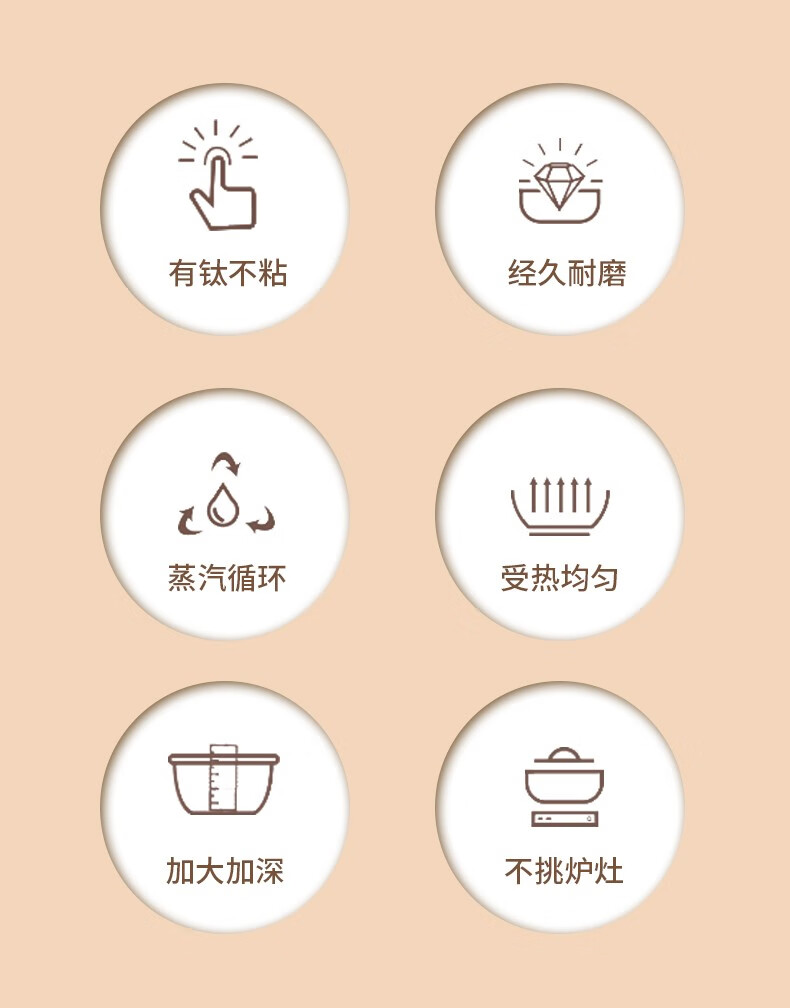 有钛不粘

经久耐磨

蒸汽循环

受热均匀

加大加深

不挑炉灶