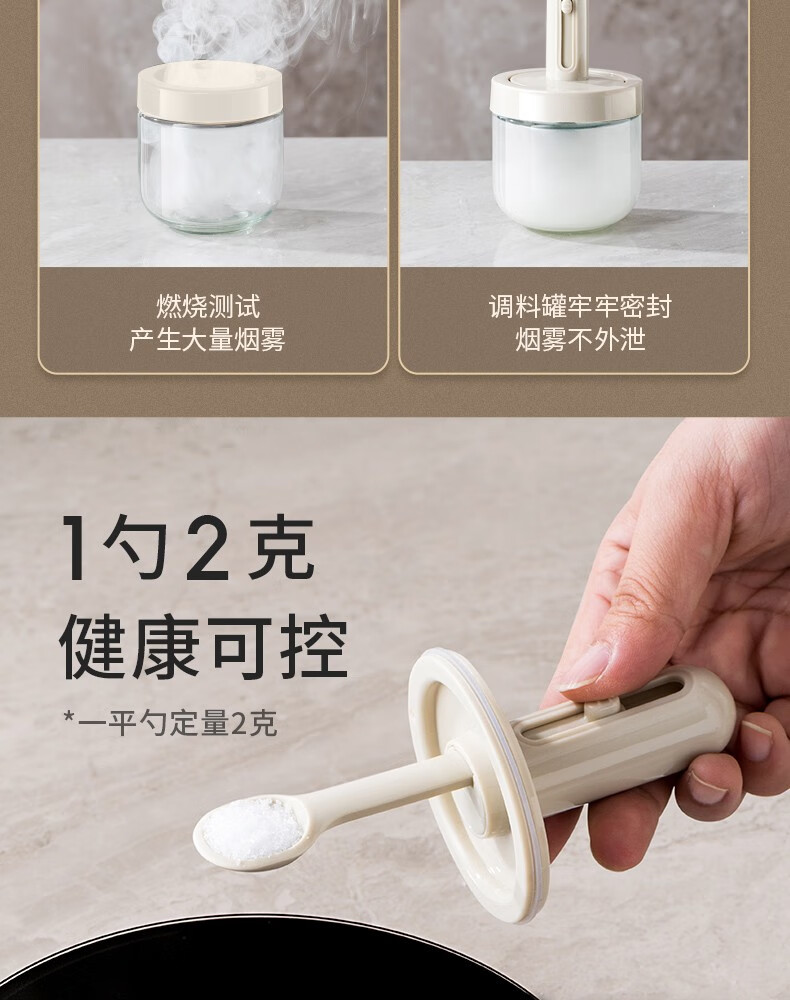 燃烧测试
产生大量烟雾

调料罐牢牢密封
烟雾不外泄

1勺2克
健康可控

*一平勺定量2克