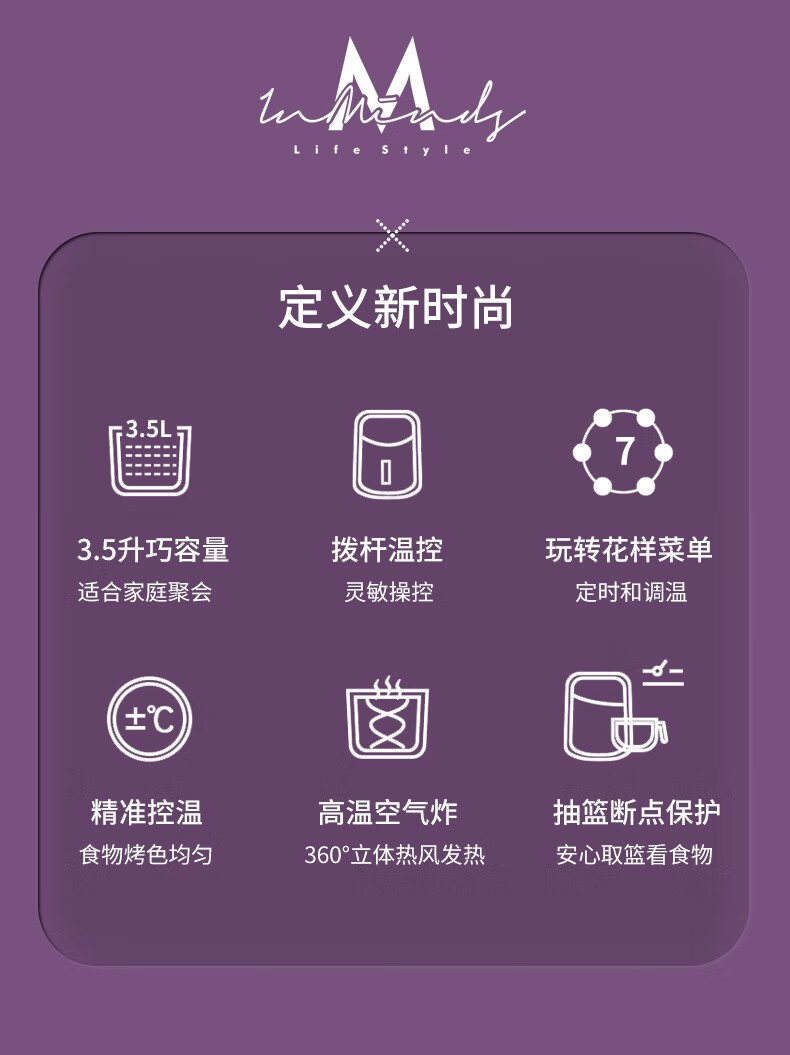 InMinds
Life Style

定义新时尚

3.5L

3.5升巧容量
适合家庭聚会

拨杆温控
灵敏操控

7

玩转花样菜单
定时和调温

±℃

精准控温
食物烤色均匀

高温空气炸
360°立体热风发热

抽篮断点保护
安心取篮看食物