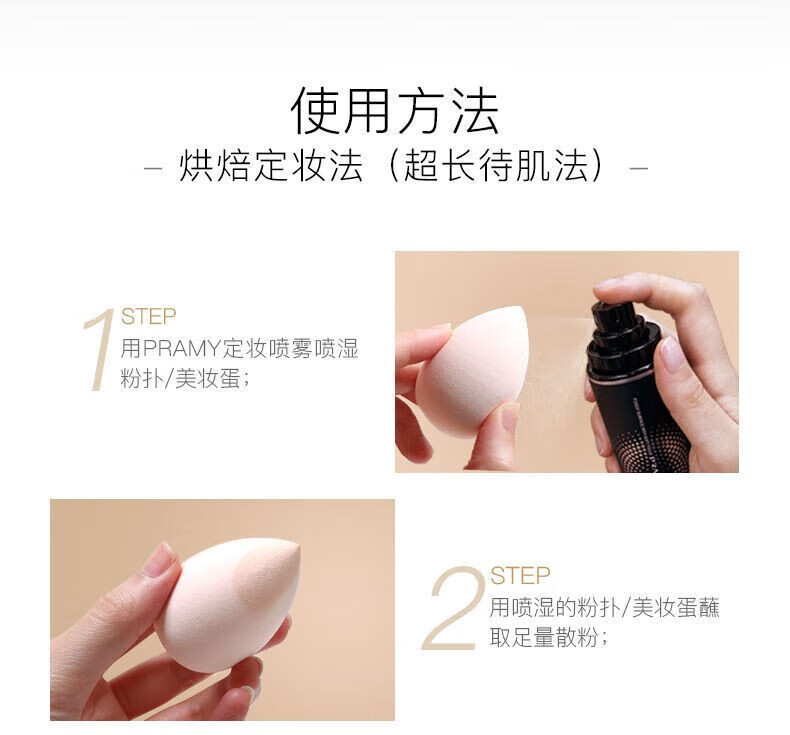 使用方法
– 烘焙定妆法（超长待肌法）–

1 STEP
用PRAMY定妆喷雾喷湿粉扑/美妆蛋；

2 STEP
用喷湿的粉扑/美妆蛋蘸取足量散粉；