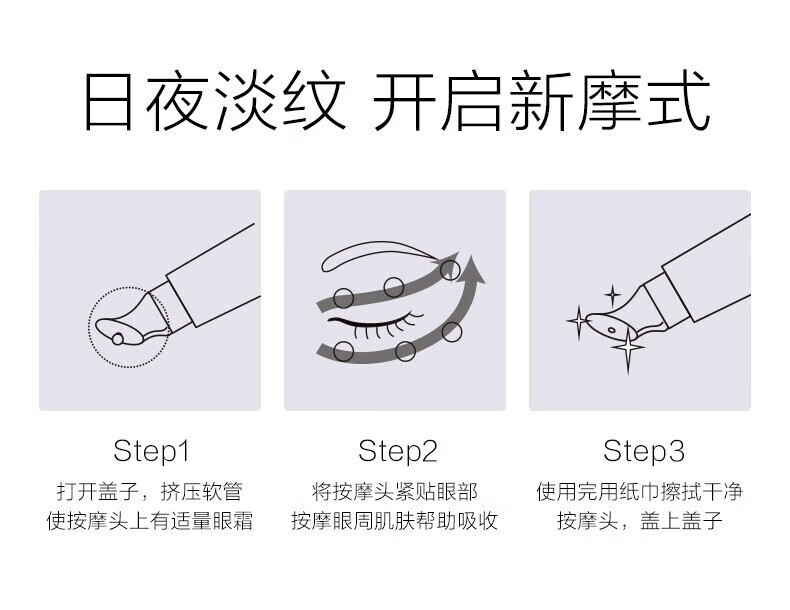 日夜淡纹 开启新摩式

Step1
打开盖子，挤压软管
使按摩头上有适量眼霜

Step2
将按摩头紧贴眼部
按摩眼周肌肤帮助吸收

Step3
使用完用纸巾擦拭干净
按摩头，盖上盖子