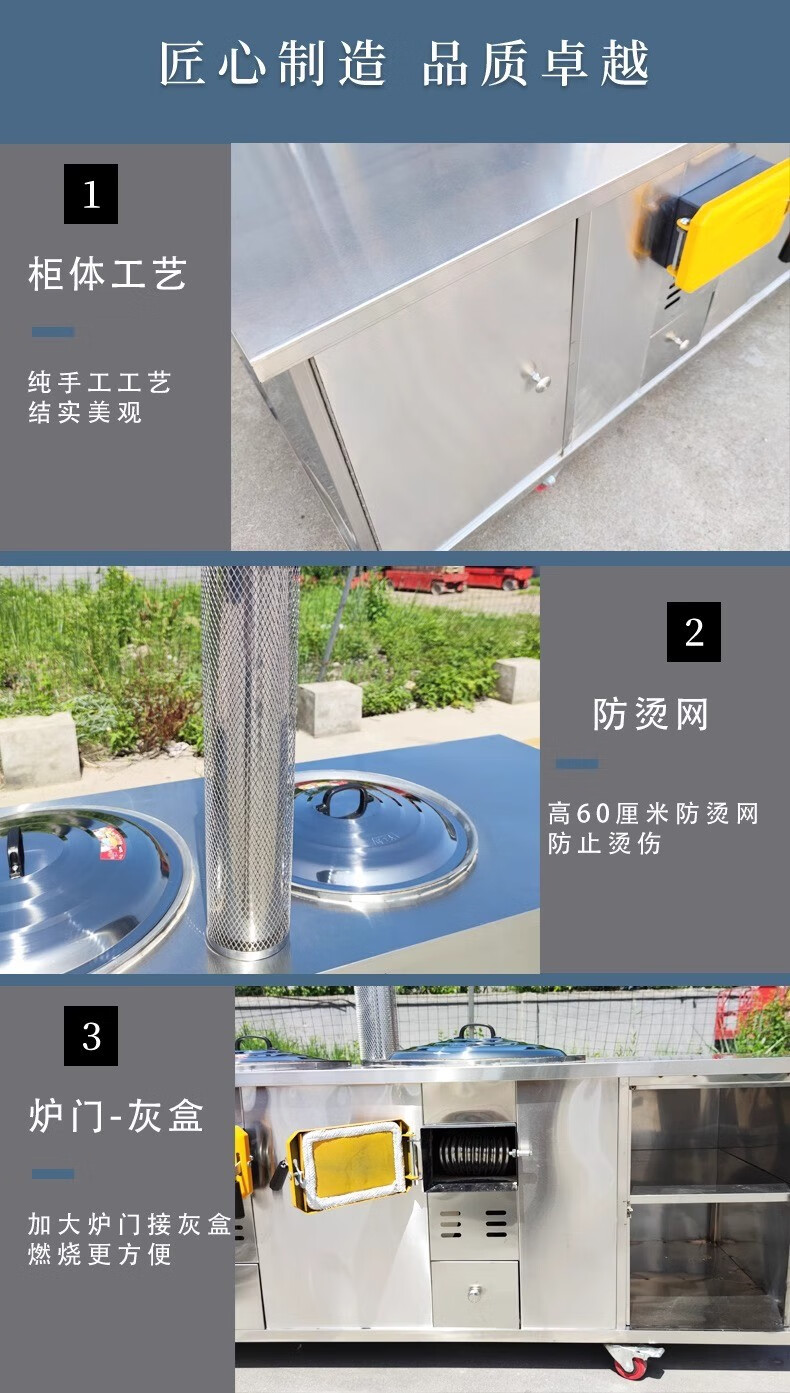 匠心制造 品质卓越

1

柜体工艺

纯手工工艺
结实美观

2

防烫网

高60厘米防烫网
防止烫伤

3

炉门-灰盒

加大炉门接灰盒
燃烧更方便