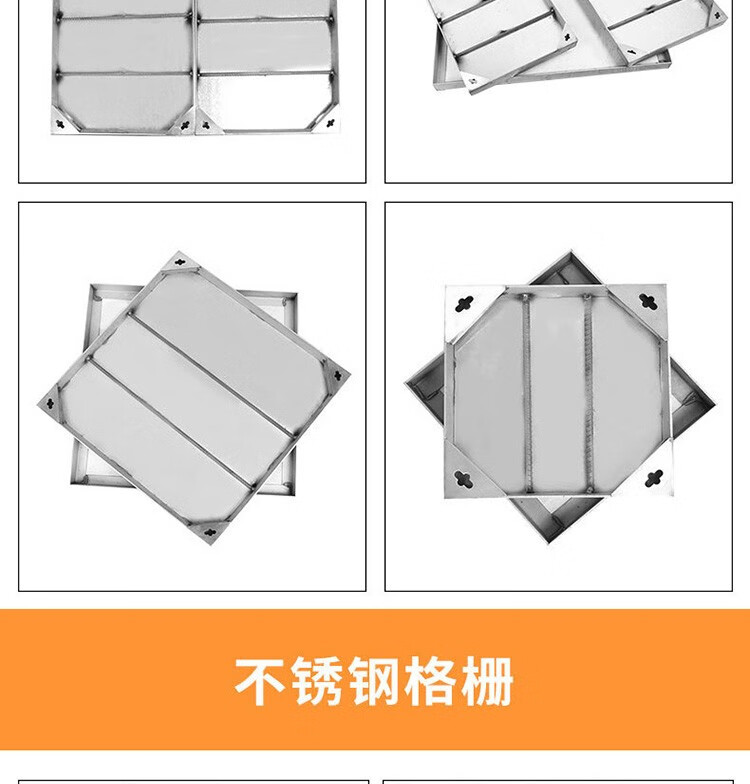 不锈钢格栅