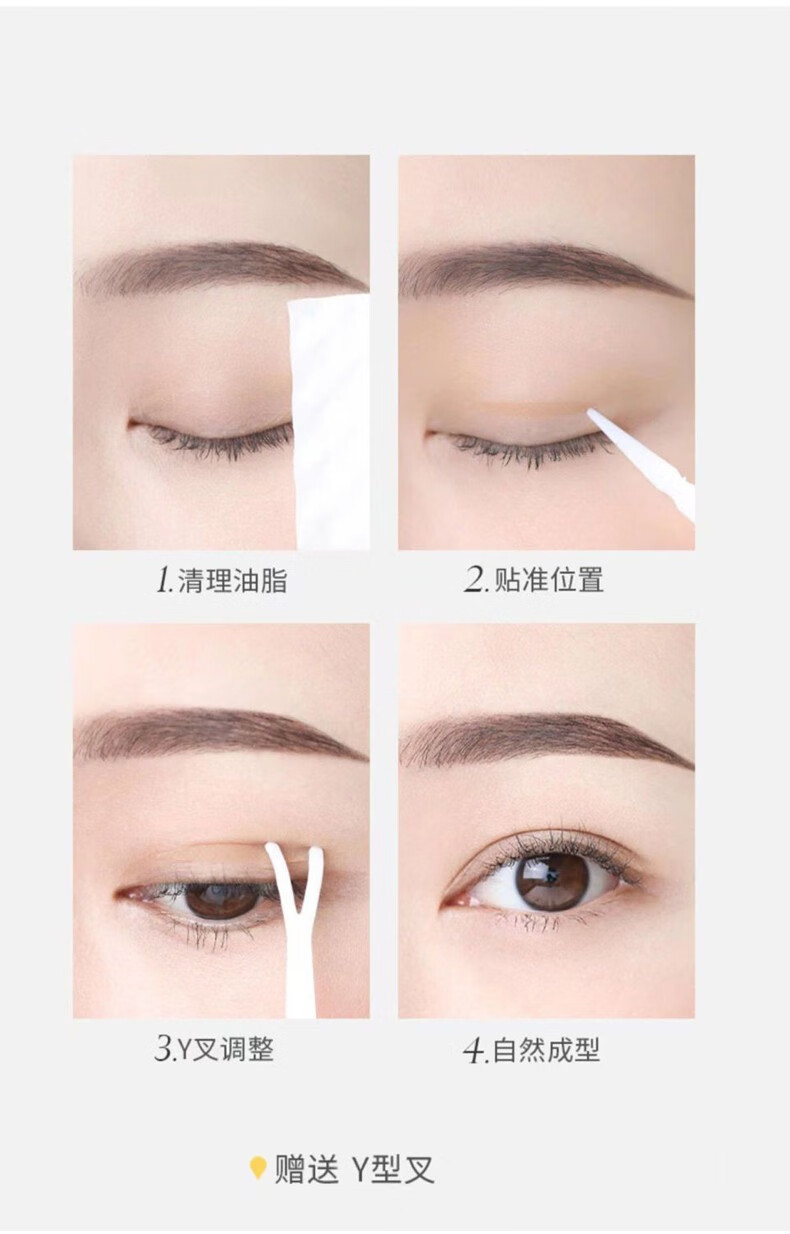 1.清理油脂

2.贴准位置

3.Y叉调整

4.自然成型

赠送 Y型叉