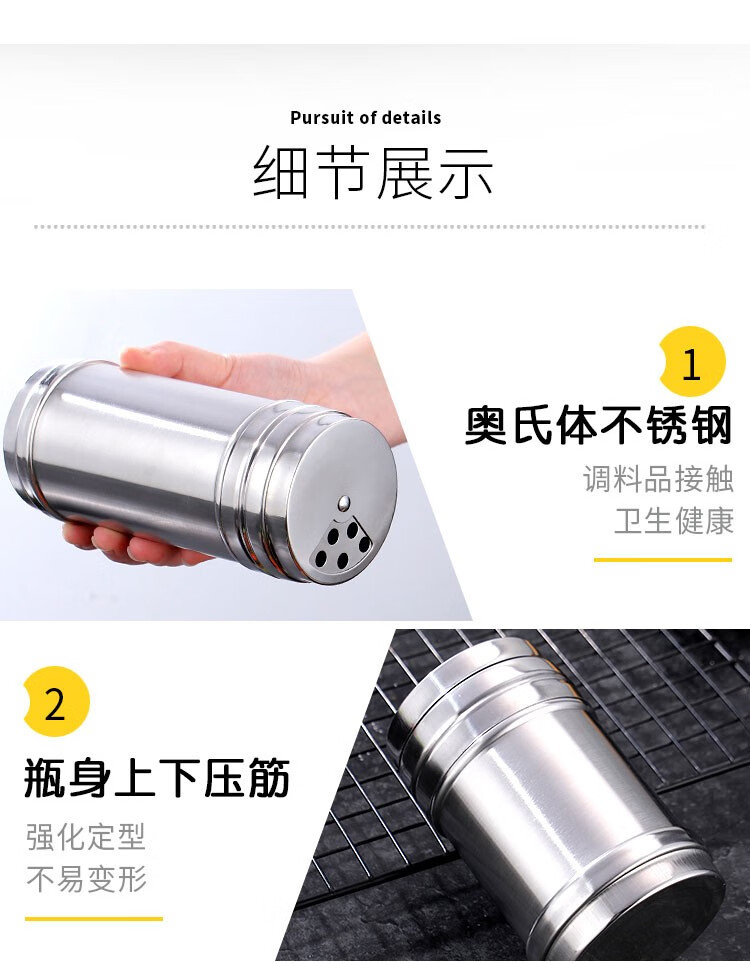 Pursuit of details

细节展示

1

奥氏体不锈钢

调料品接触
卫生健康

2

瓶身上下压筋

强化定型
不易变形