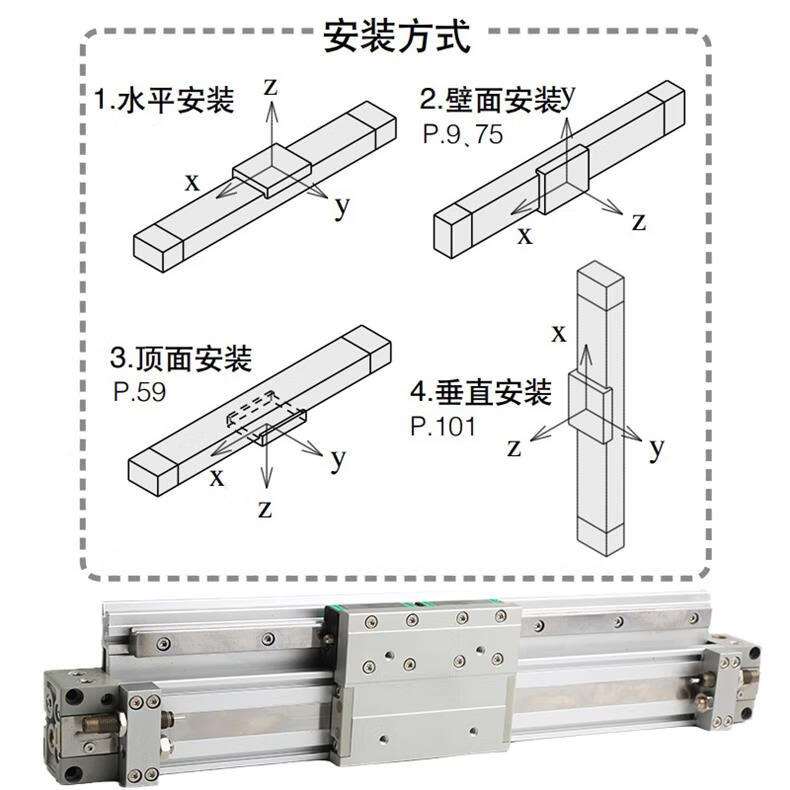 安装方式

1.水平安装
z
x
y

2.壁面安装
P.9、75
y
x
z

3.顶面安装
P.59
x
y
z

4.垂直安装
P.101
x
z
y