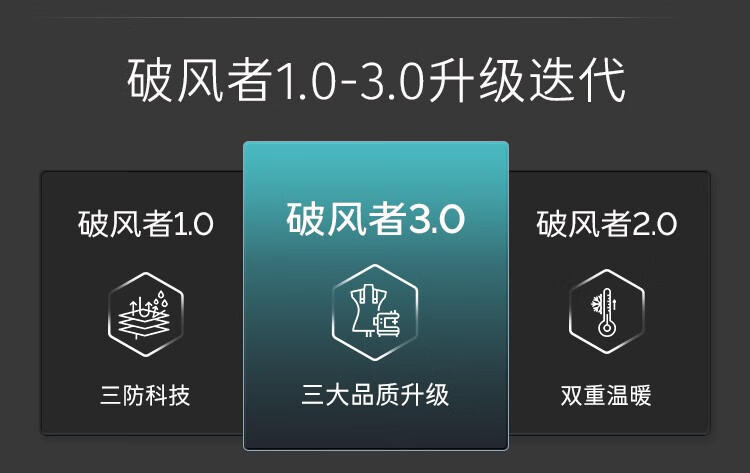 破风者1.0-3.0升级迭代

破风者1.0

三防科技

破风者3.0

三大品质升级

破风者2.0

双重温暖