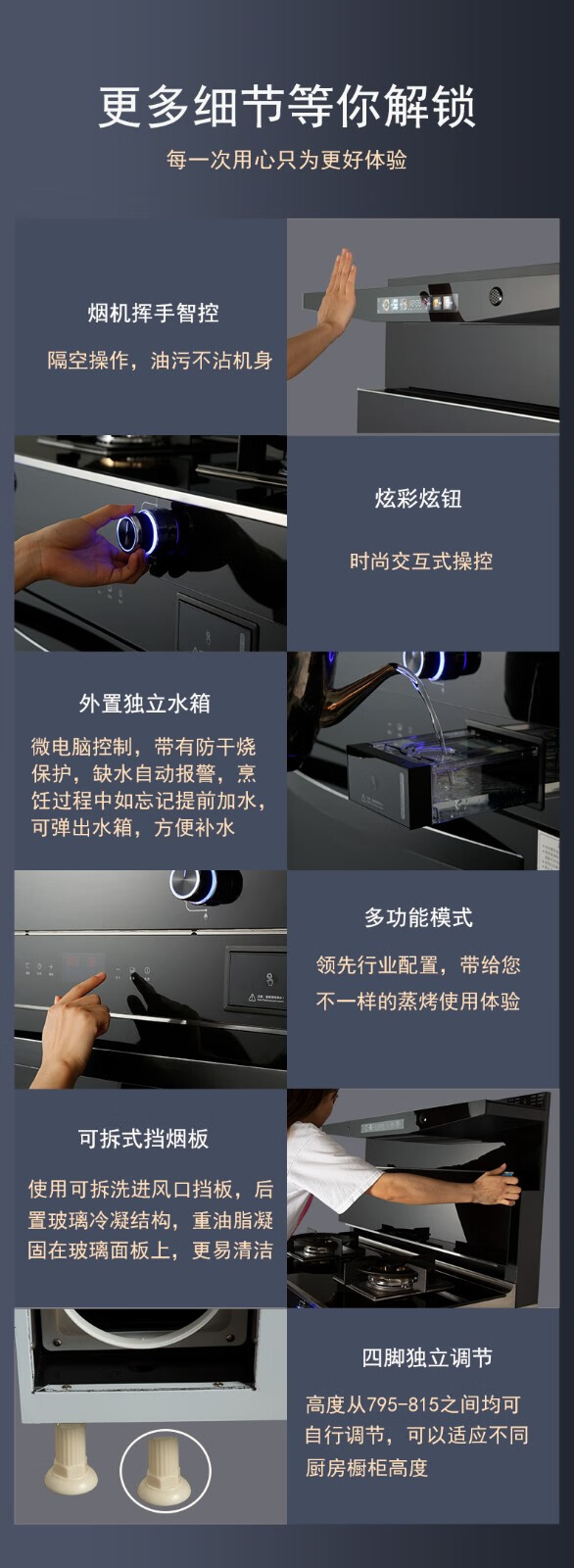 更多细节等你解锁

每一次用心只为更好体验

烟机挥手智控

隔空操作，油污不沾机身

炫彩炫钮

时尚交互式操控

外置独立水箱

微电脑控制，带有防干烧保护，缺水自动报警，烹饪过程中如忘记提前加水，可弹出水箱，方便补水

多功能模式

领先行业配置，带给您不一样的蒸烤使用体验

可拆式挡烟板

使用可拆洗进风口挡板，后置玻璃冷凝结构，重油脂凝固在玻璃面板上，更易清洁

四脚独立调节

高度从795-815之间均可自行调节，可以适应不同厨房橱柜高度