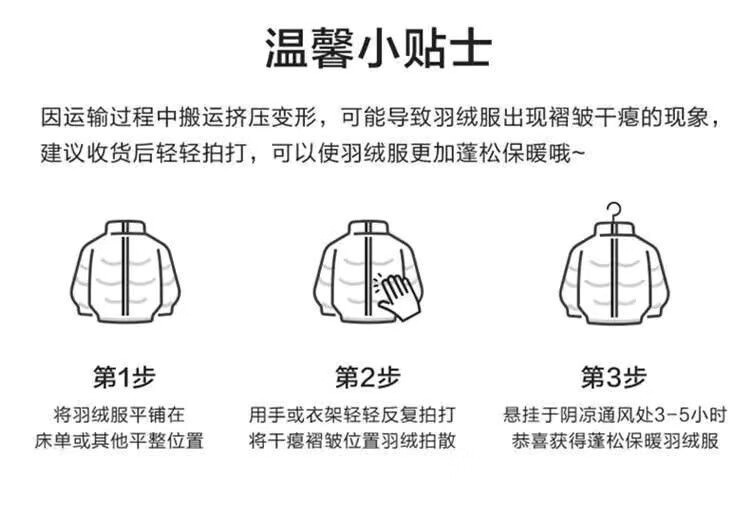 温馨小贴士

因运输过程中搬运挤压变形，可能导致羽绒服出现褶皱干瘪的现象，建议收货后轻轻拍打，可以使羽绒服更加蓬松保暖哦~

第1步
将羽绒服平铺在
床单或其他平整位置

第2步
用手或衣架轻轻反复拍打
将干瘪褶皱位置羽绒拍散

第3步
悬挂于阴凉通风处3-5小时
恭喜获得蓬松保暖羽绒服