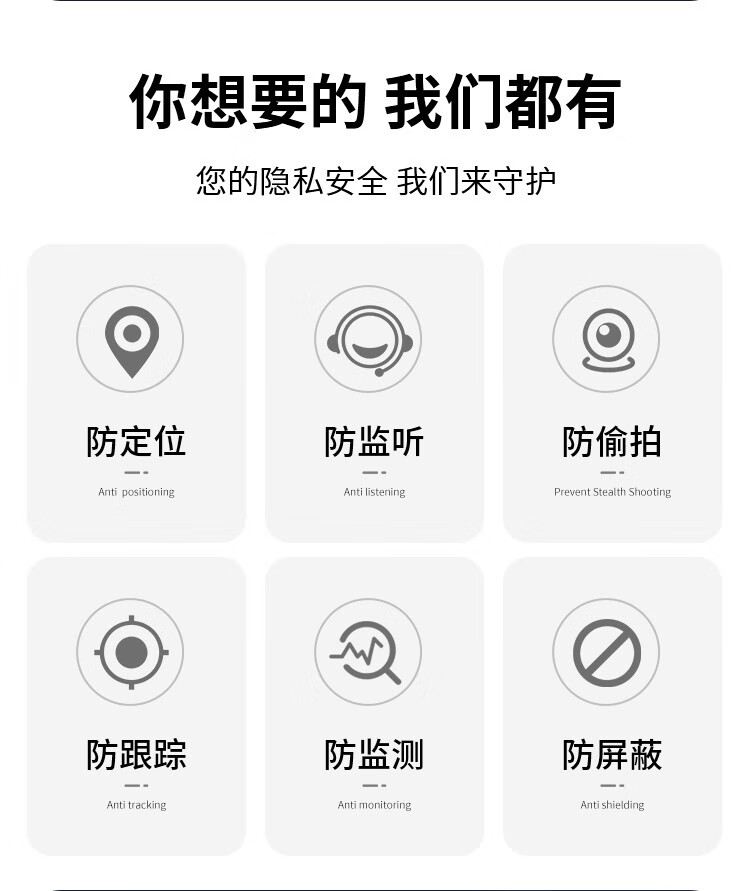 你想要的 我们都有

您的隐私安全 我们来守护

防定位

Anti positioning

防监听

Anti listening

防偷拍

Prevent Stealth Shooting

防跟踪

Anti tracking

防监测

Anti monitoring

防屏蔽

Anti shielding