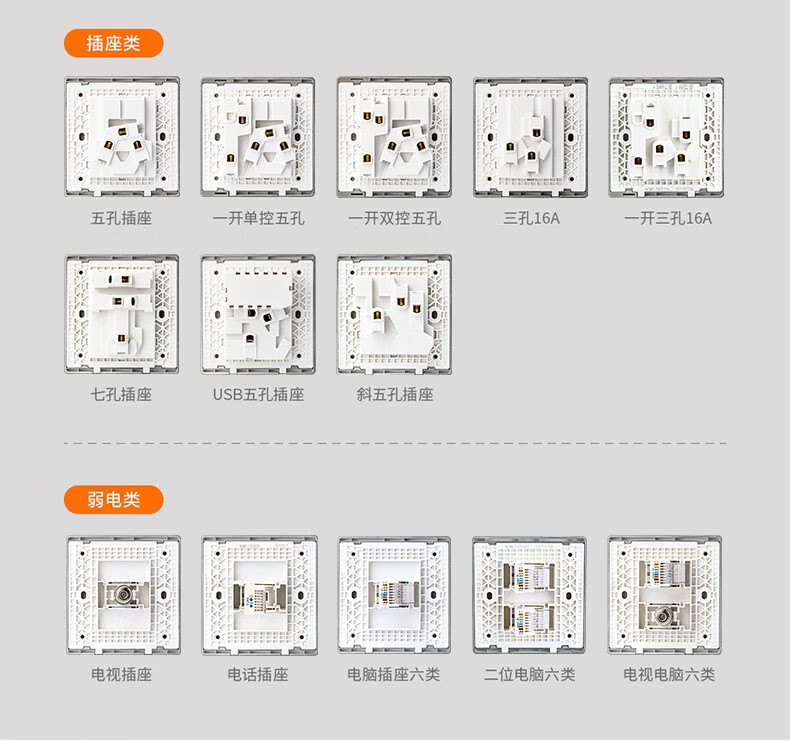 插座类

五孔插座

一开单控五孔

一开双控五孔

三孔16A

一开三孔16A

七孔插座

USB五孔插座

斜五孔插座

弱电类

电视插座

电话插座

电脑插座六类

二位电脑六类

电视电脑六类