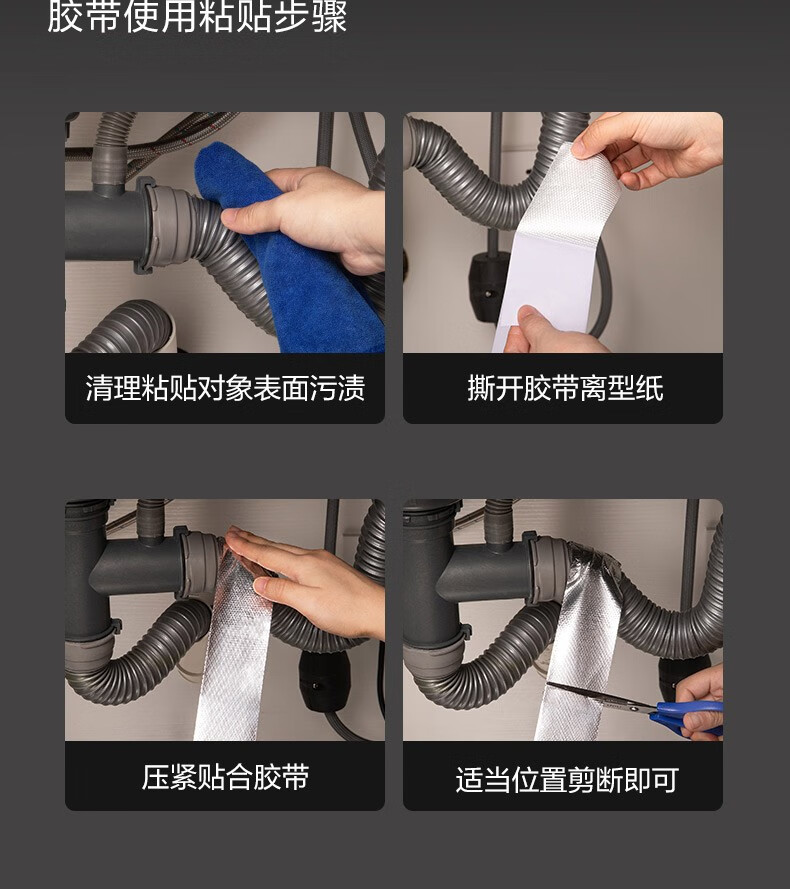 胶带使用粘贴步骤

清理粘贴对象表面污渍

撕开胶带离型纸

压紧贴合胶带

适当位置剪断即可