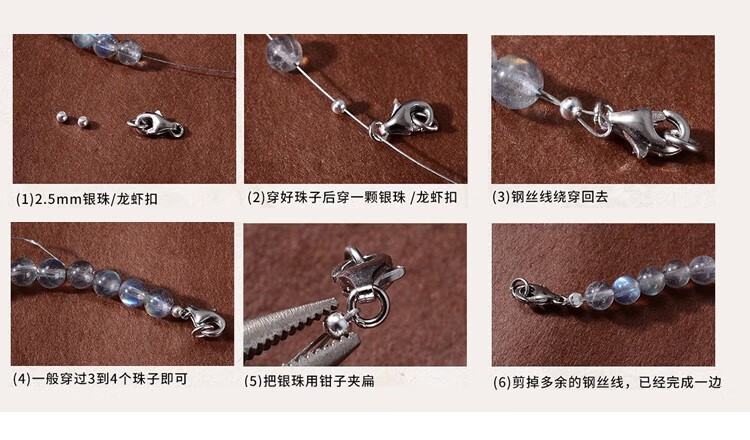 (1)2.5mm银珠/龙虾扣

(2)穿好珠子后穿一颗银珠 /龙虾扣

(3)钢丝线绕穿回去

(4)一般穿过3到4个珠子即可

(5)把银珠用钳子夹扁

(6)剪掉多余的钢丝线，已经完成一边