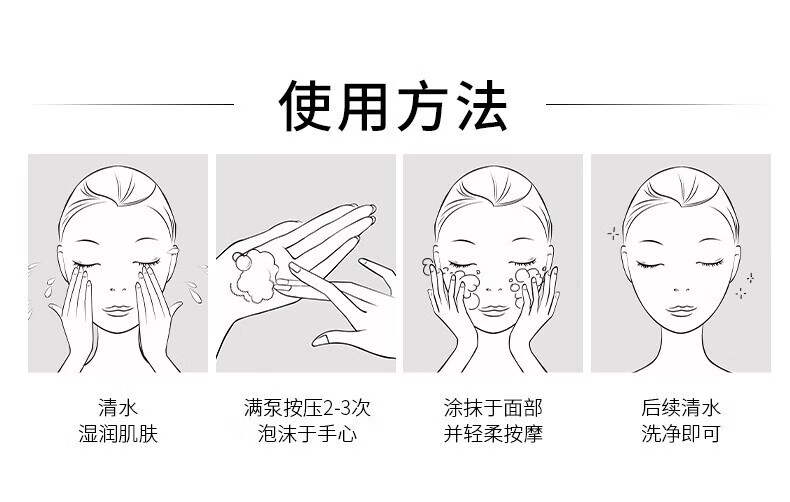 使用方法

清水
湿润肌肤

满泵按压2-3次
泡沫于手心

涂抹于面部
并轻柔按摩

后续清水
洗净即可