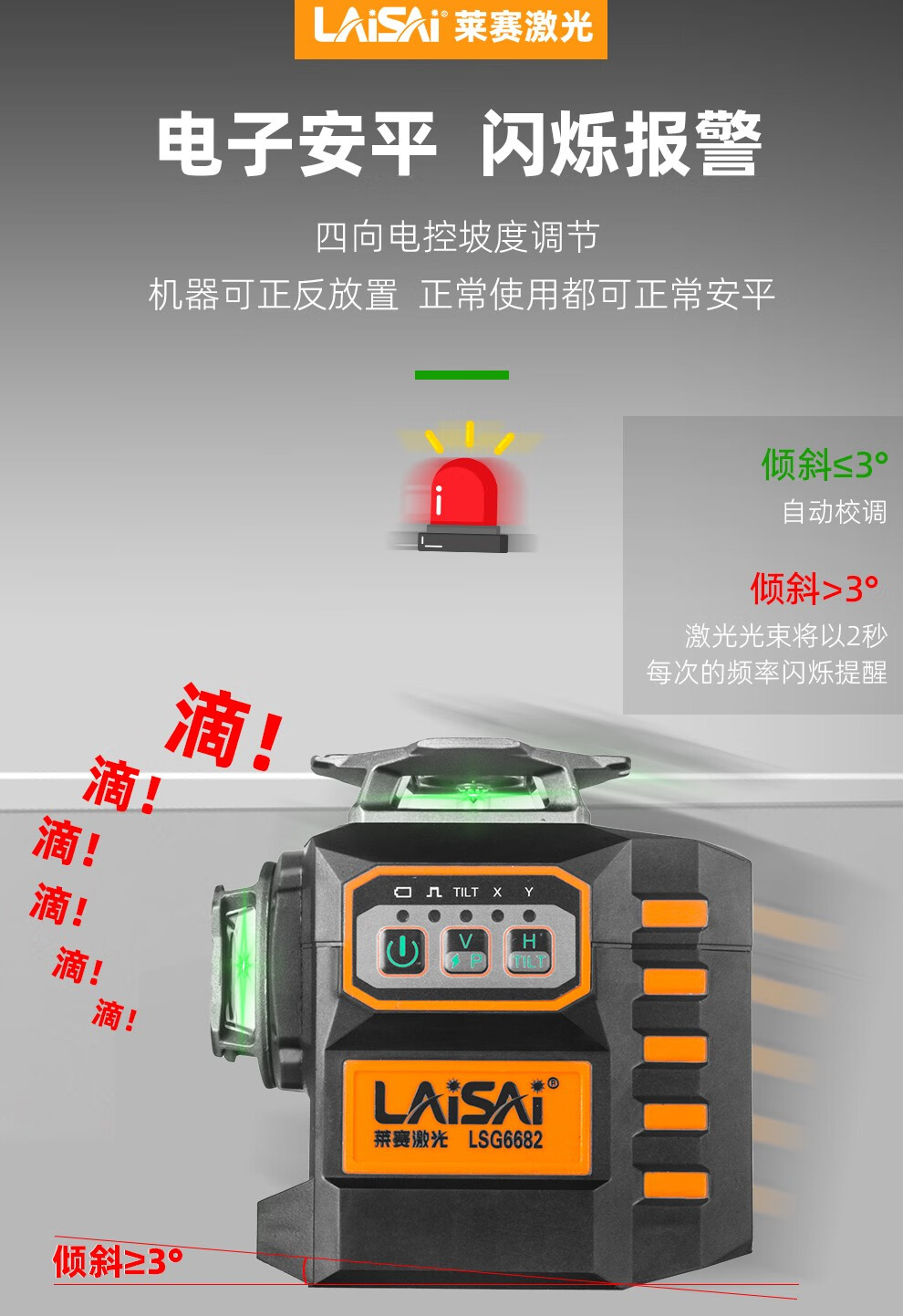 LAiSAi® 莱赛激光

电子安平 闪烁报警

四向电控坡度调节
机器可正反放置 正常使用都可正常安平

倾斜≤3°
自动校调

倾斜>3°
激光光束将以2秒每次的频率闪烁提醒

滴！
滴！
滴！
滴！
滴！
滴！

TILT X Y

V P
H TILT

LAiSAi®
莱赛激光 LSG6682

倾斜≥3°