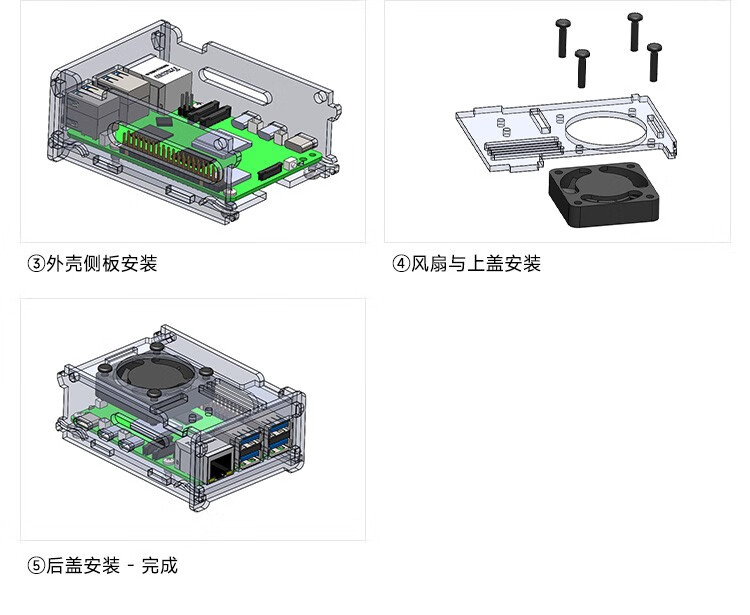 ③外壳侧板安装

④风扇与上盖安装

⑤后盖安装 - 完成