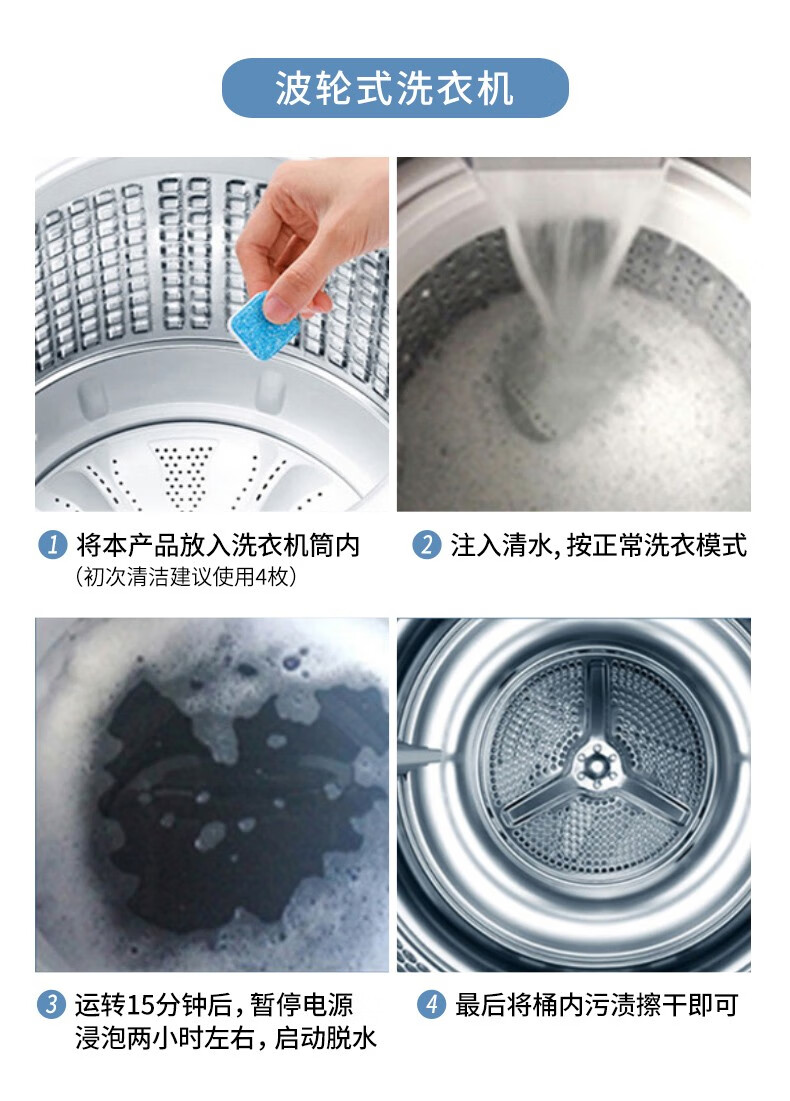 波轮式洗衣机

1 将本产品放入洗衣机筒内
（初次清洁建议使用4枚）

2 注入清水，按正常洗衣模式

3 运转15分钟后，暂停电源
浸泡两小时左右，启动脱水

4 最后将桶内污渍擦干即可