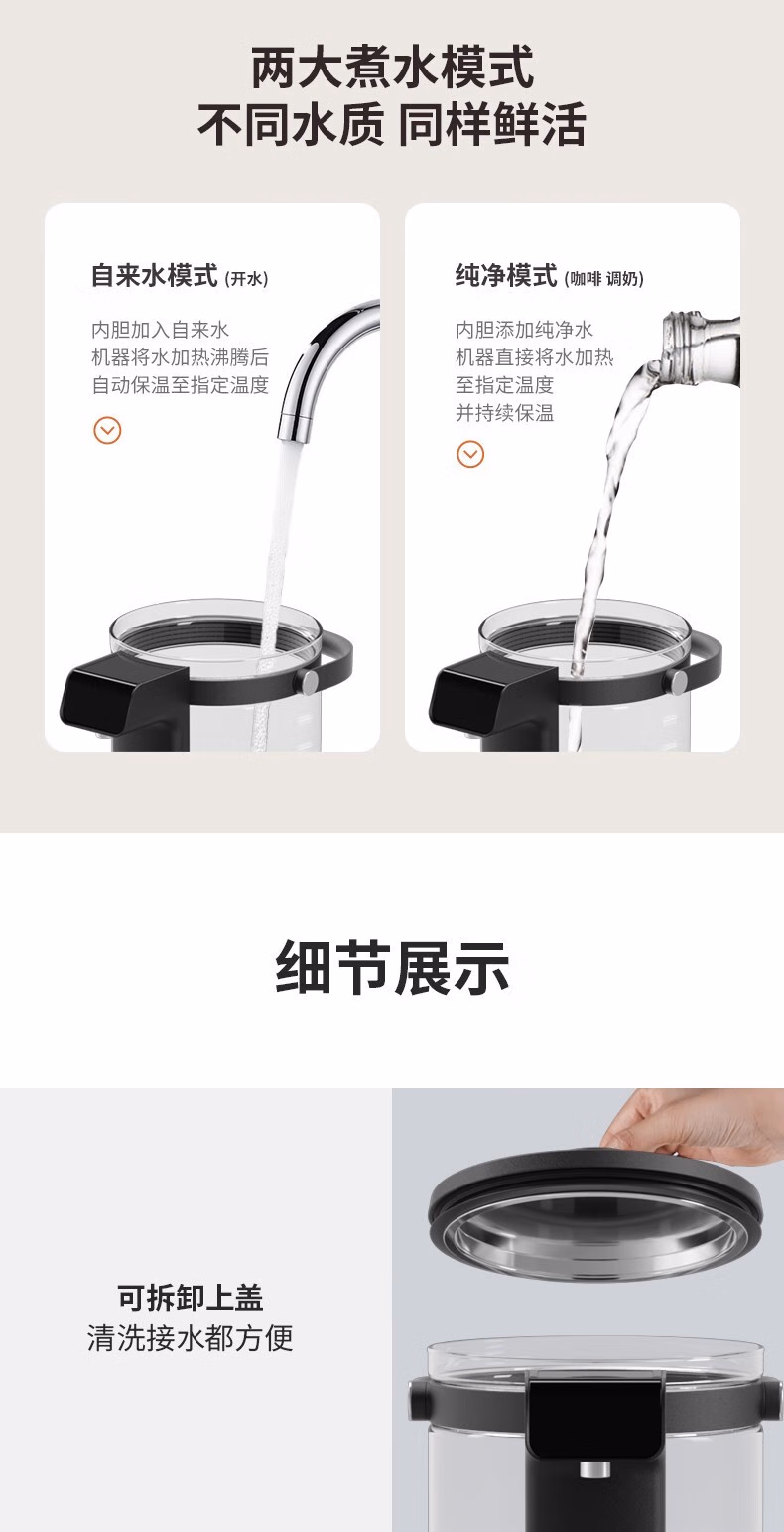 两大煮水模式
不同水质 同样鲜活

自来水模式 (开水)

内胆加入自来水
机器将水加热沸腾后
自动保温至指定温度

纯净模式 (咖啡 调奶)

内胆添加纯净水
机器直接将水加热
至指定温度
并持续保温

细节展示

可拆卸上盖
清洗接水都方便