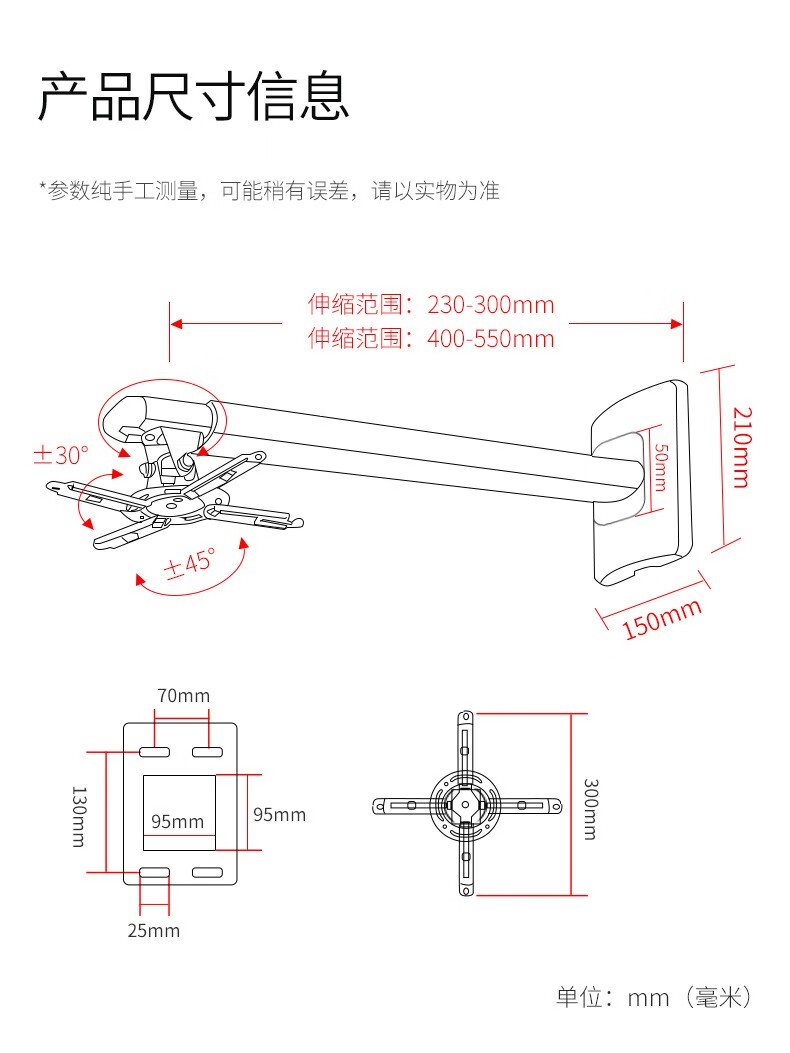 产品尺寸信息

*参数纯手工测量，可能稍有误差，请以实物为准

伸缩范围：230-300mm
伸缩范围：400-550mm

±30°

±45°

50mm

210mm

150mm

70mm

130mm

95mm

95mm

25mm

300mm

单位：mm（毫米）