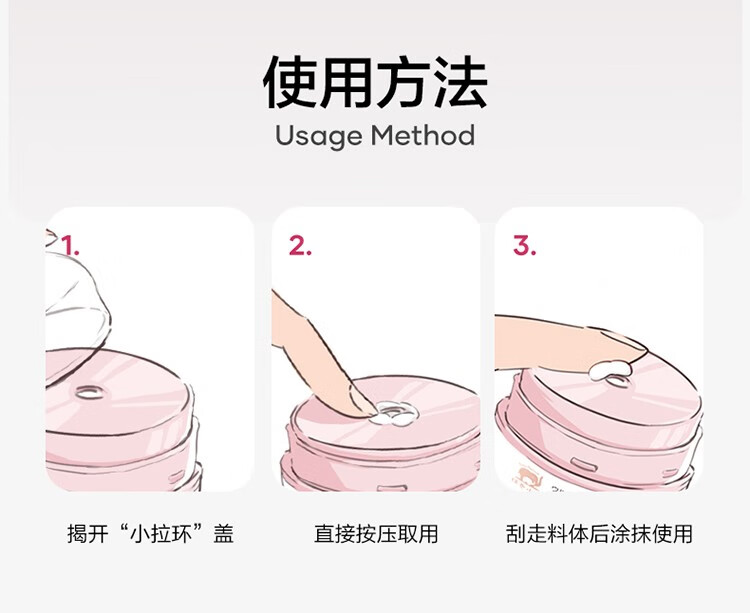 使用方法
Usage Method

1.

2.

3.

揭开“小拉环”盖

直接按压取用

刮走料体后涂抹使用