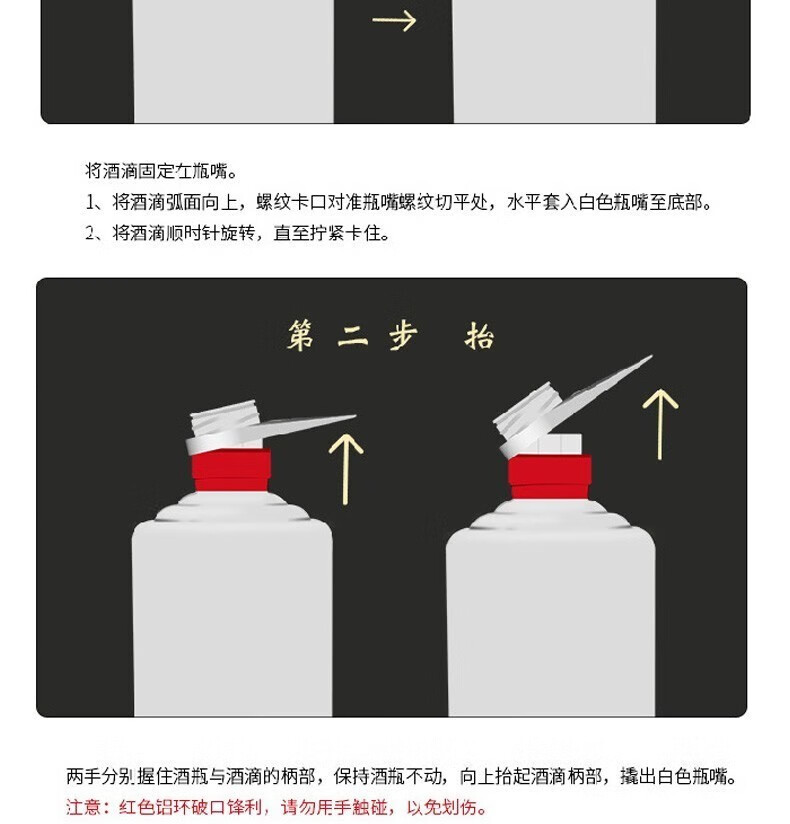 将酒滴固定在瓶嘴。
1、将酒滴弧面向上，螺纹卡口对准瓶嘴螺纹切平处，水平套入白色瓶嘴至底部。
2、将酒滴顺时针旋转，直至拧紧卡住。

第二步 抬

两手分别握住酒瓶与酒滴的柄部，保持酒瓶不动，向上抬起酒滴柄部，撬出白色瓶嘴。
注意：红色铝环破口锋利，请勿用手触碰，以免划伤。