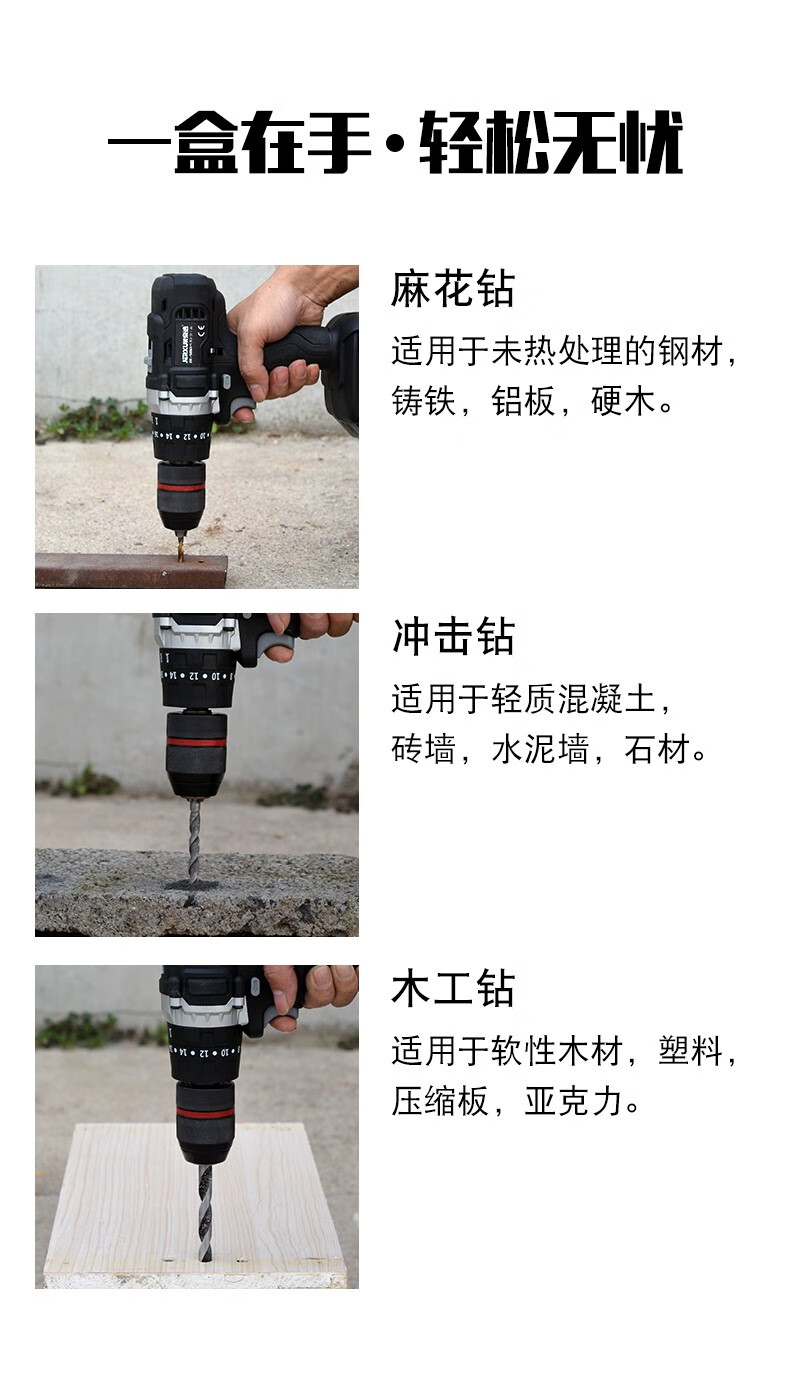 一盒在手·轻松无忧

麻花钻

适用于未热处理的钢材，铸铁，铝板，硬木。

冲击钻

适用于轻质混凝土，砖墙，水泥墙，石材。

木工钻

适用于软性木材，塑料，压缩板，亚克力。