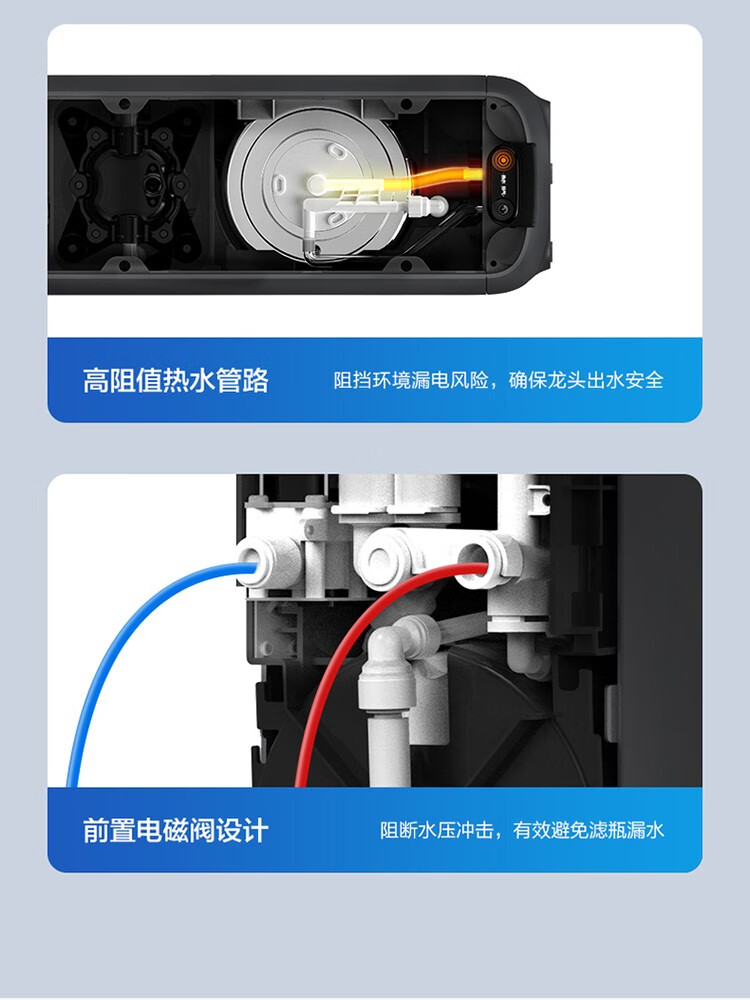 高阻值热水管路

阻挡环境漏电风险，确保龙头出水安全

前置电磁阀设计

阻断水压冲击，有效避免滤瓶漏水