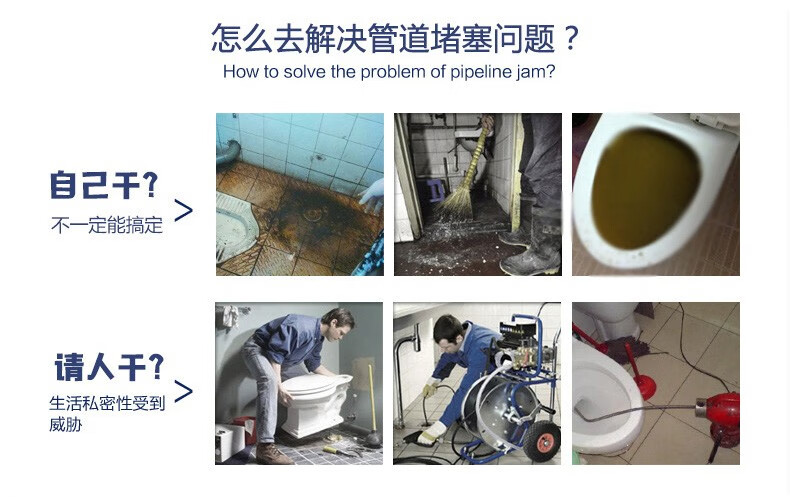 怎么去解决管道堵塞问题？
How to solve the problem of pipeline jam?

自己干？
不一定能搞定 >

请人干？
生活私密性受到威胁 >