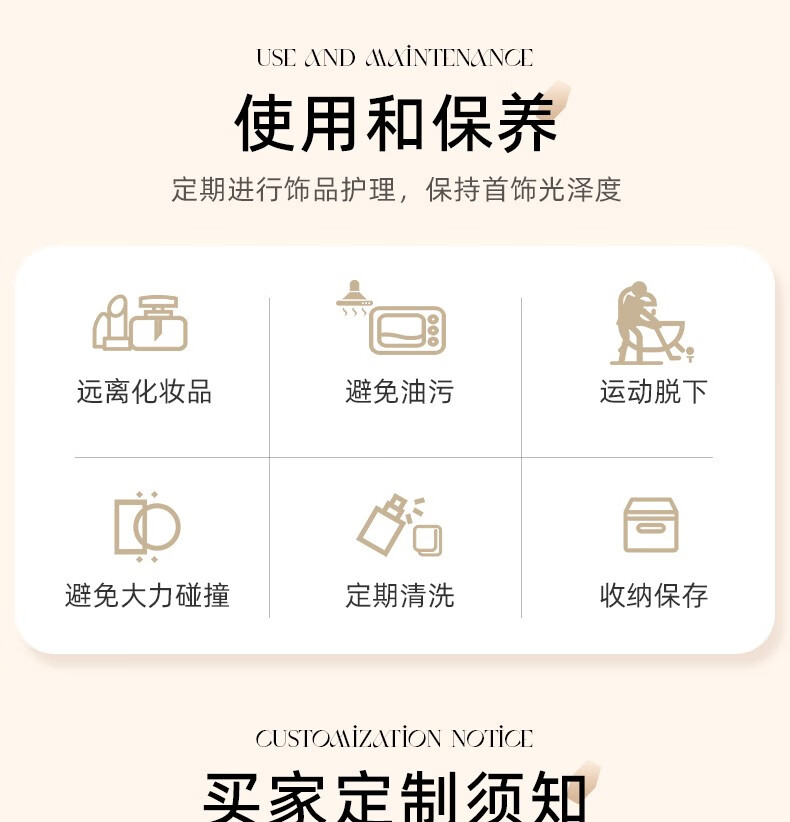 USE AND MAINTENANCE

使用和保养

定期进行饰品护理，保持首饰光泽度

远离化妆品

避免油污

运动脱下

避免大力碰撞

定期清洗

收纳保存

CUSTOMIZATION NOTICE

买家定制须知