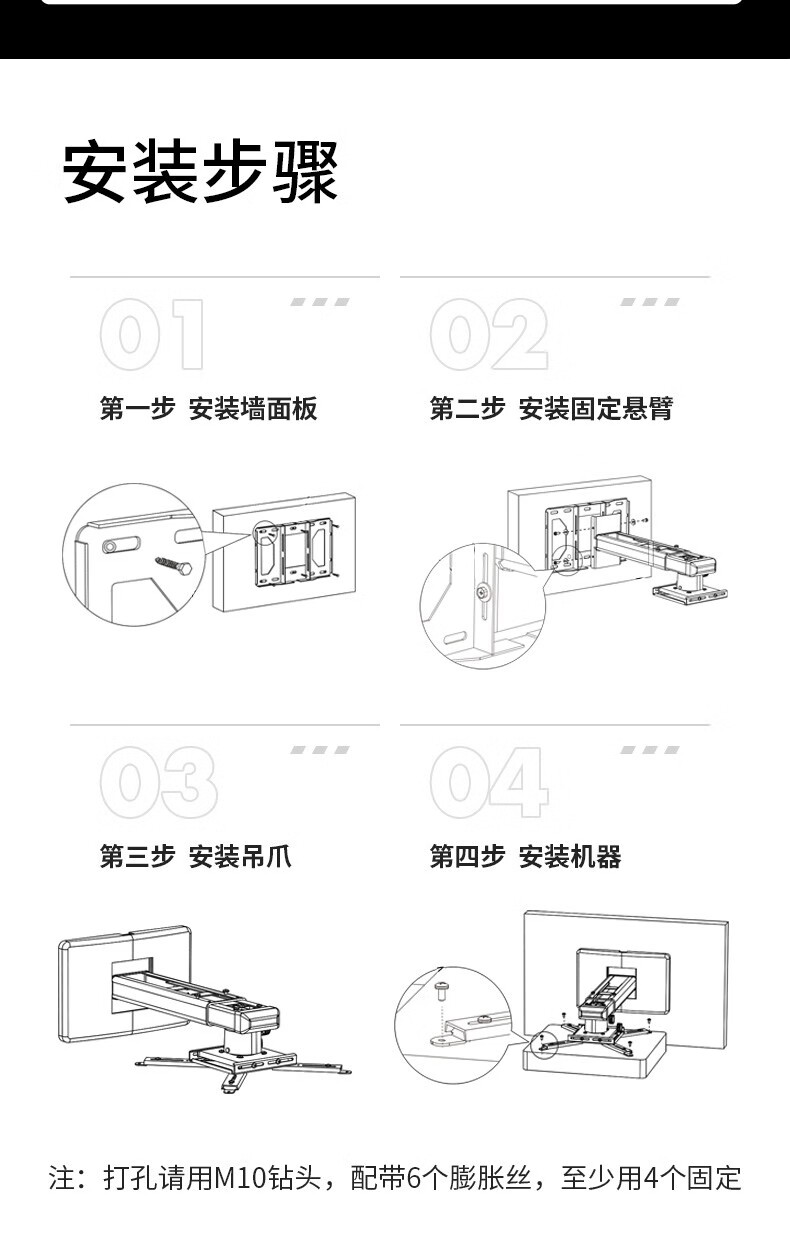 安装步骤

01

第一步 安装墙面板

02

第二步 安装固定悬臂

03

第三步 安装吊爪

04

第四步 安装机器

注：打孔请用M10钻头，配带6个膨胀丝，至少用4个固定