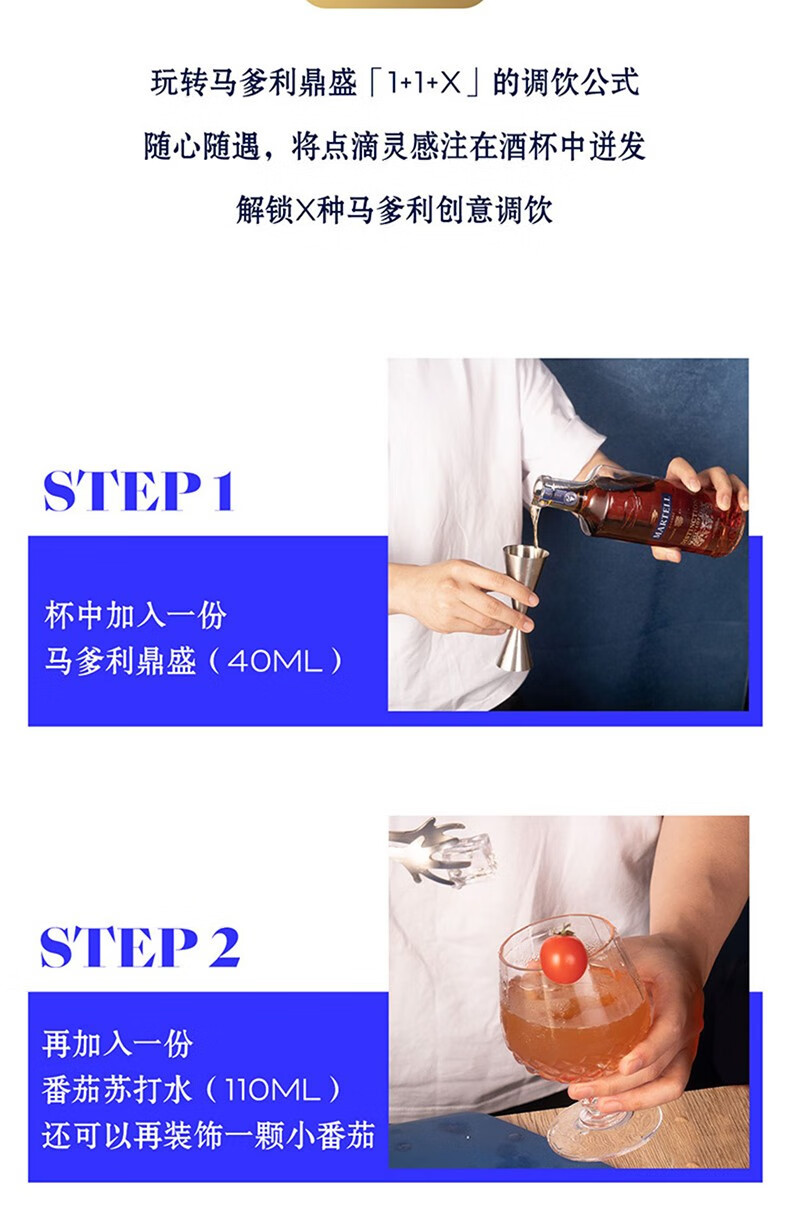 玩转马爹利鼎盛「1+1+X」的调饮公式

随心随遇，将点滴灵感注在酒杯中迸发

解锁X种马爹利创意调饮

STEP 1

杯中加入一份
马爹利鼎盛（40ML）

MARTELL

STEP 2

再加入一份
番茄苏打水（110ML）
还可以再装饰一颗小番茄