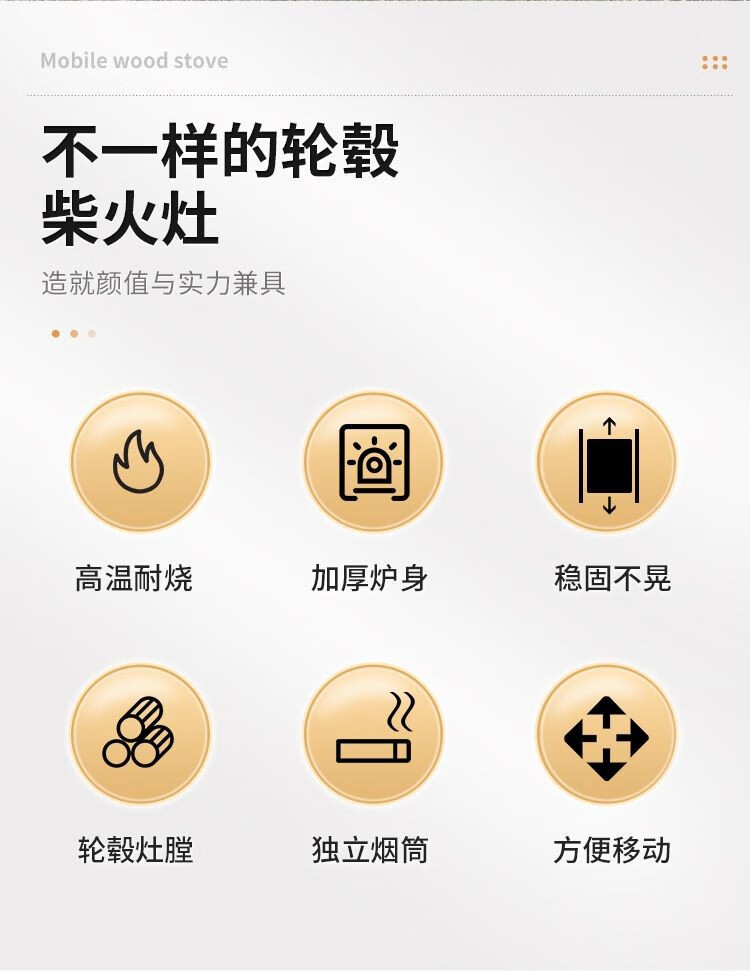 Mobile wood stove

不一样的轮毂
柴火灶

造就颜值与实力兼具

高温耐烧

加厚炉身

稳固不晃

轮毂灶膛

独立烟筒

方便移动